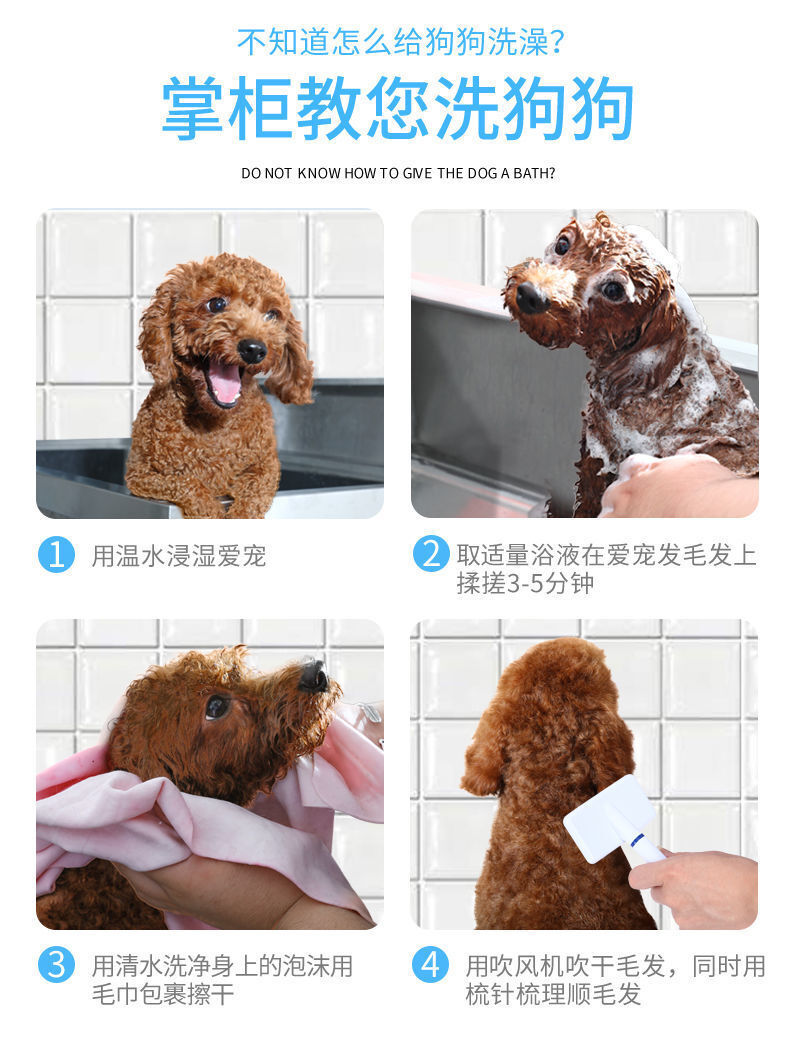 不知道怎么给狗狗洗澡？

掌柜教您洗狗狗

DO NOT KNOW HOW TO GIVE THE DOG A BATH?

1 用温水浸湿爱宠

2 取适量浴液在爱宠发毛发上揉搓3-5分钟

3 用清水洗净身上的泡沫用毛巾包裹擦干

4 用吹风机吹干毛发，同时用梳针梳理顺毛发