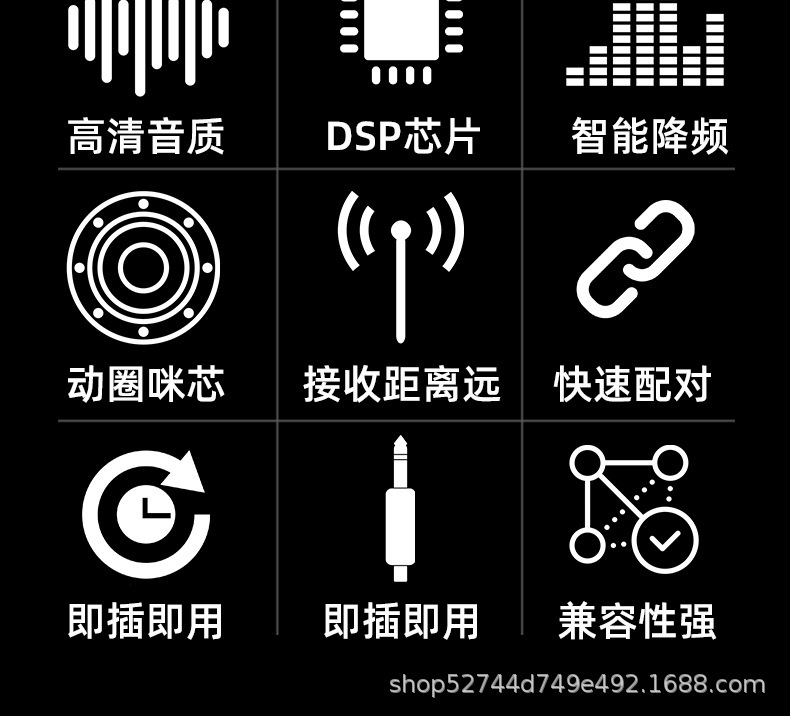 高清音质

DSP芯片

智能降频

动圈咪芯

接收距离远

快速配对

即插即用

即插即用

兼容性强

shop52744d749e492.1688.com