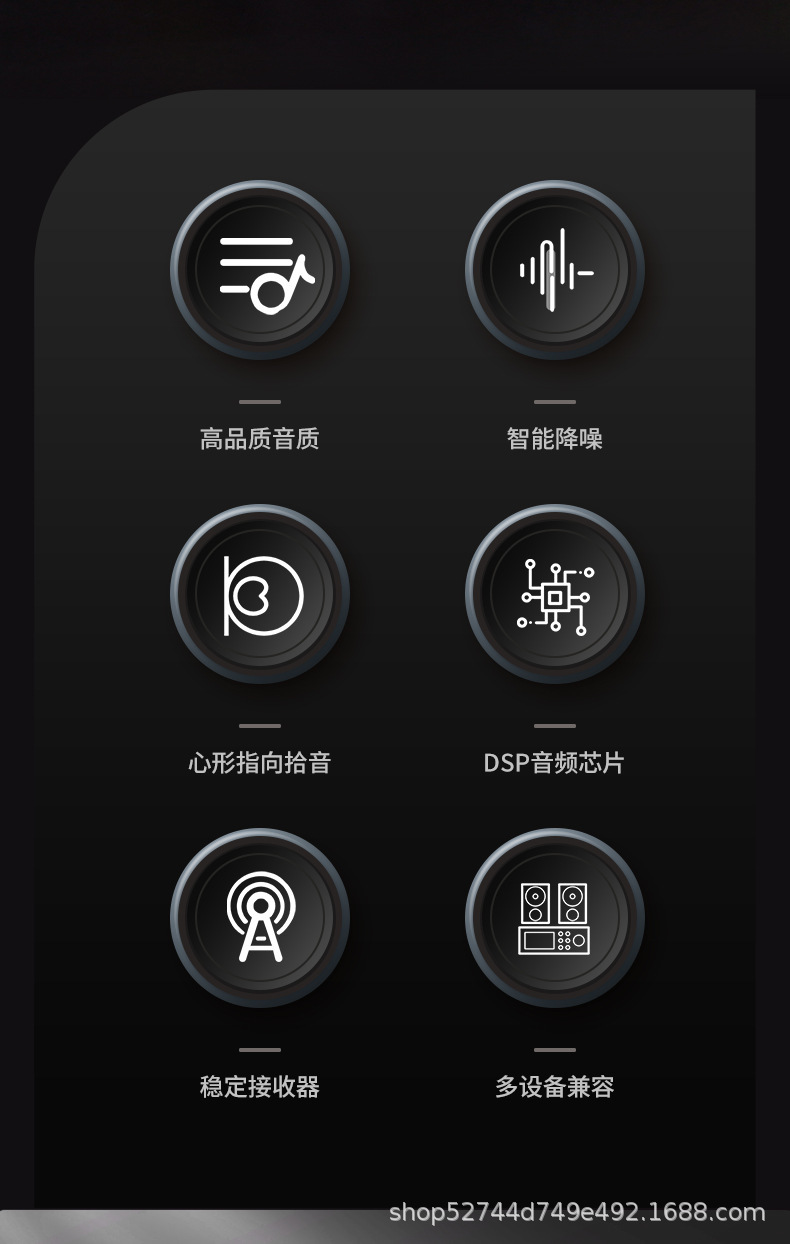 高品质音质

智能降噪

心形指向拾音

DSP音频芯片

稳定接收器

多设备兼容

shop52744d749e492.1688.com