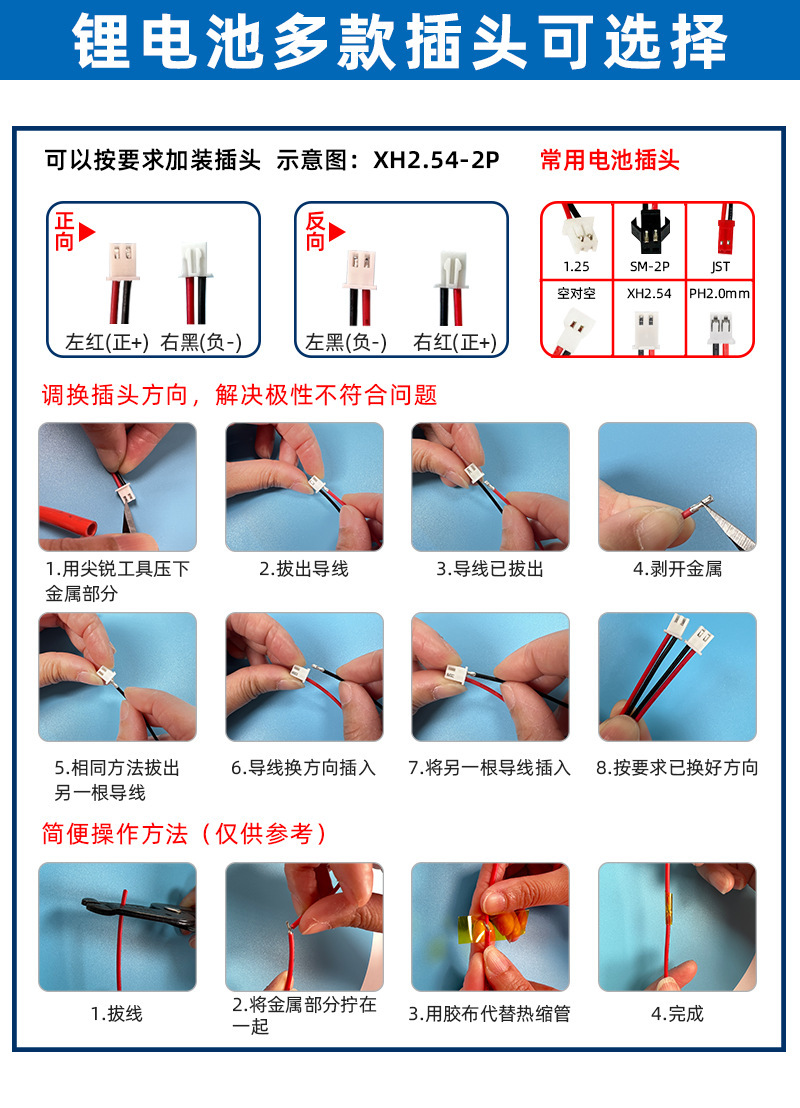 锂电池多款插头可选择

可以按要求加装插头 示意图：XH2.54-2P

常用电池插头

正向

左红(正+) 右黑(负-)

反向

左黑(负-) 右红(正+)

1.25

SM-2P

JST

空对空

XH2.54

PH2.0mm

调换插头方向，解决极性不符合问题

1.用尖锐工具压下金属部分

2.拔出导线

3.导线已拔出

4.剥开金属

5.相同方法拔出另一根导线

6.导线换方向插入

7.将另一根导线插入

8.按要求已换好方向

简便操作方法（仅供参考）

1.拔线

2.将金属部分拧在一起

3.用胶布代替热缩管

4.完成