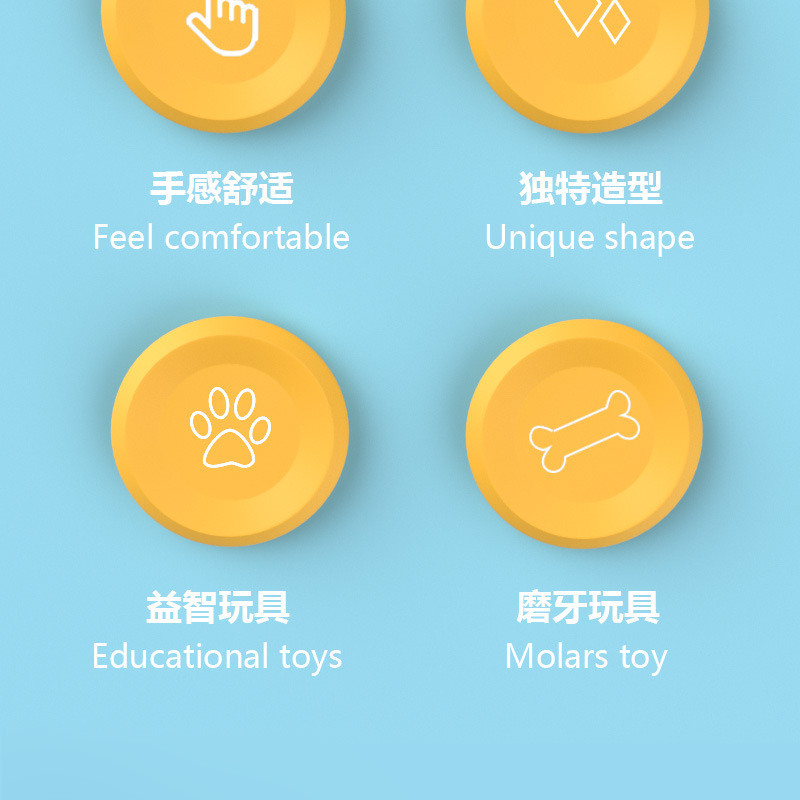 手感舒适
Feel comfortable

独特造型
Unique shape

益智玩具
Educational toys

磨牙玩具
Molars toy