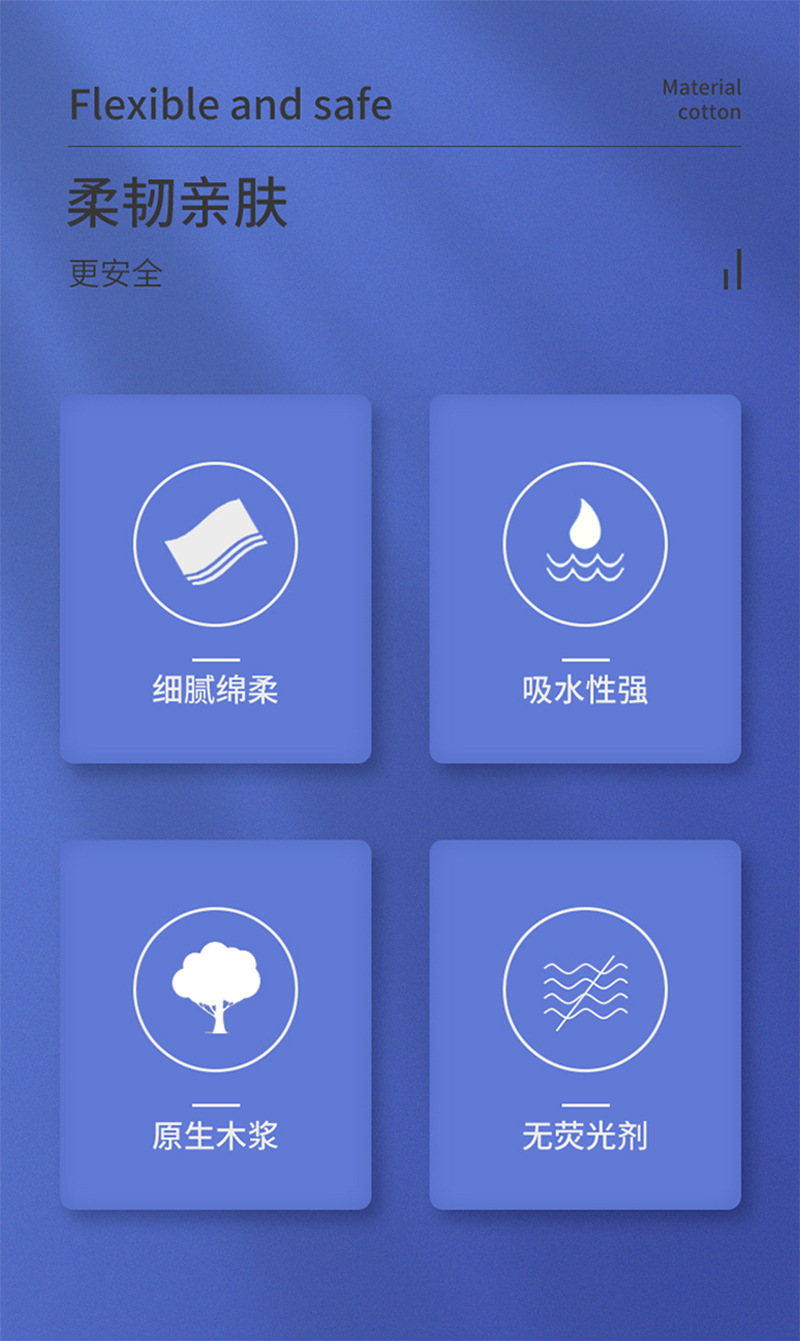 Flexible and safe

Material
cotton

柔韧亲肤

更安全

细腻绵柔

吸水性强

原生木浆

无荧光剂