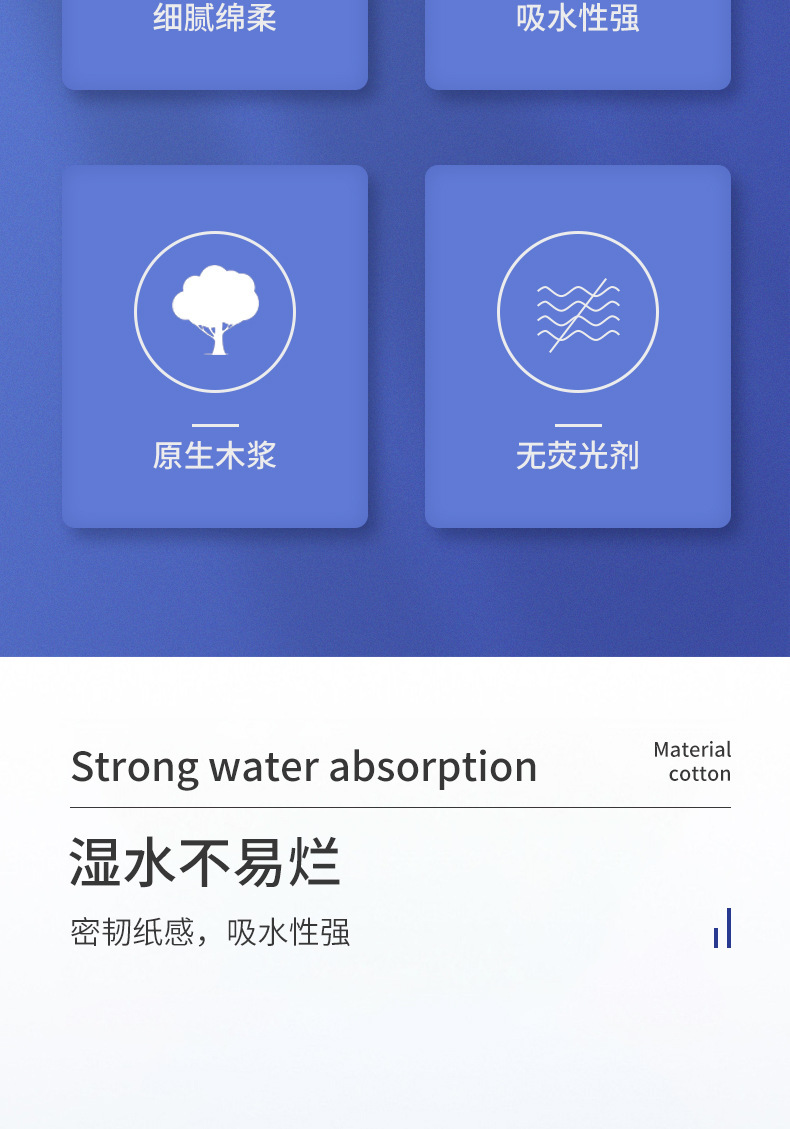 细腻绵柔

吸水性强

原生木浆

无荧光剂

Strong water absorption

Material
cotton

湿水不易烂

密韧纸感，吸水性强