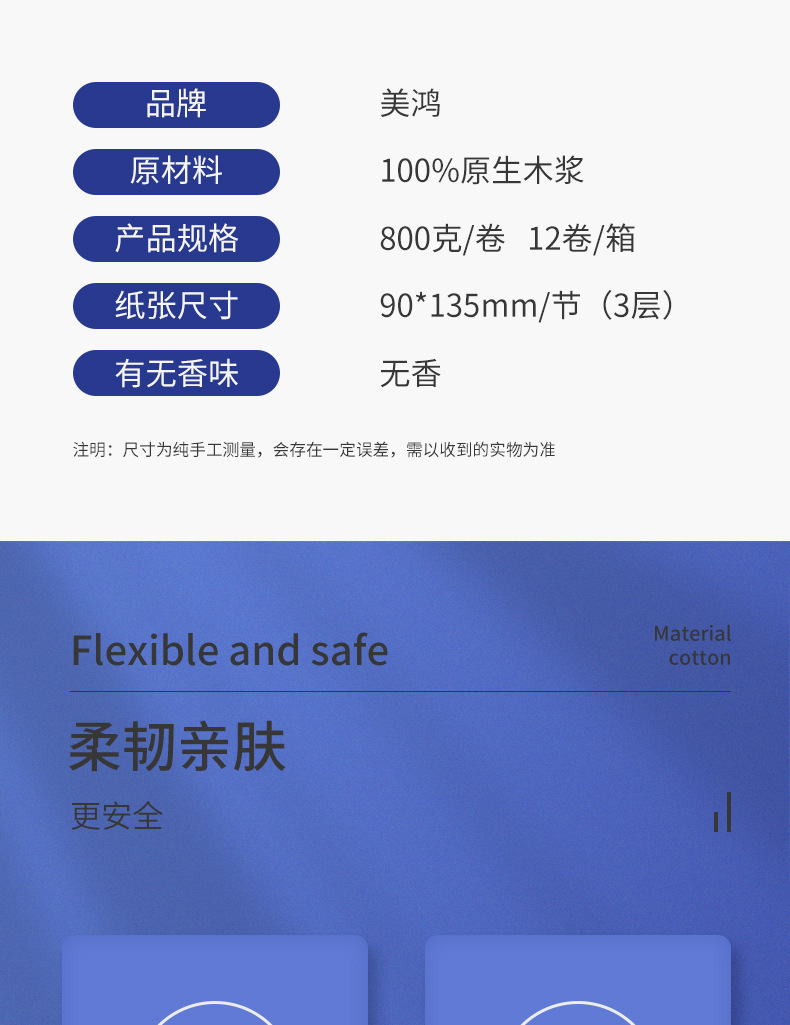 品牌
美鸿

原材料
100%原生木浆

产品规格
800克/卷 12卷/箱

纸张尺寸
90*135mm/节（3层）

有无香味
无香

注明：尺寸为纯手工测量，会存在一定误差，需以收到的实物为准

Flexible and safe

Material
cotton

柔韧亲肤

更安全