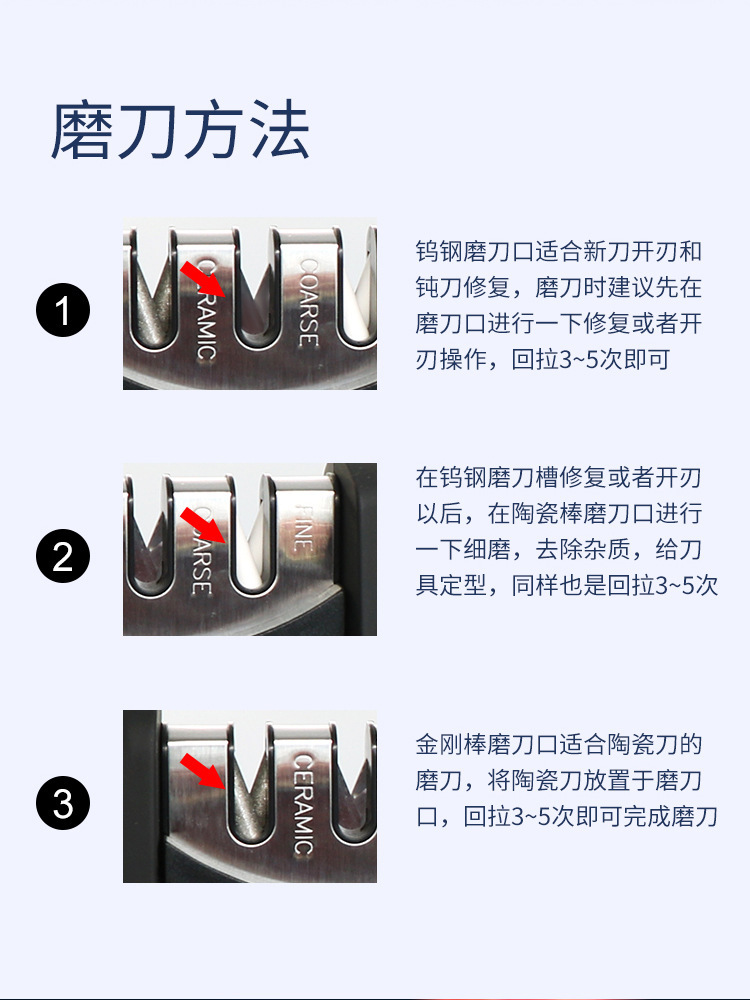 磨刀方法

1

CERAMIC COARSE

钨钢磨刀口适合新刀开刃和钝刀修复，磨刀时建议先在磨刀口进行一下修复或者开刃操作，回拉3~5次即可

2

COARSE FINE

在钨钢磨刀槽修复或者开刃以后，在陶瓷棒磨刀口进行一下细磨，去除杂质，给刀具定型，同样也是回拉3~5次

3

CERAMIC

金刚棒磨刀口适合陶瓷刀的磨刀，将陶瓷刀放置于磨刀口，回拉3~5次即可完成磨刀