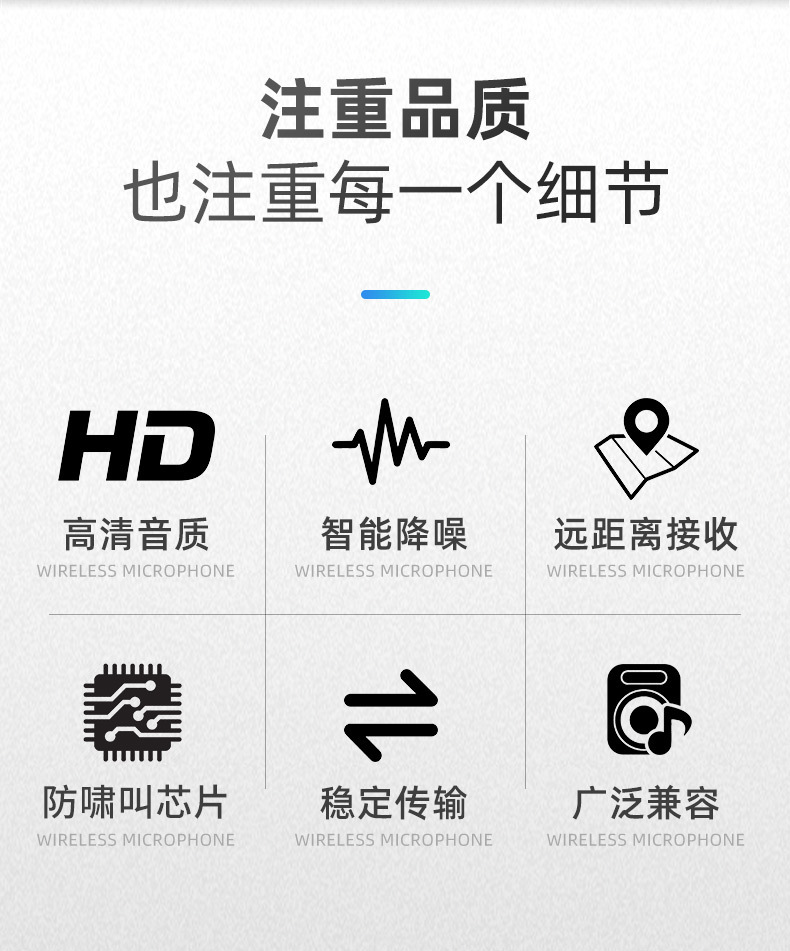 注重品质
也注重每一个细节

HD
高清音质
WIRELESS MICROPHONE

智能降噪
WIRELESS MICROPHONE

远距离接收
WIRELESS MICROPHONE

防啸叫芯片
WIRELESS MICROPHONE

稳定传输
WIRELESS MICROPHONE

广泛兼容
WIRELESS MICROPHONE