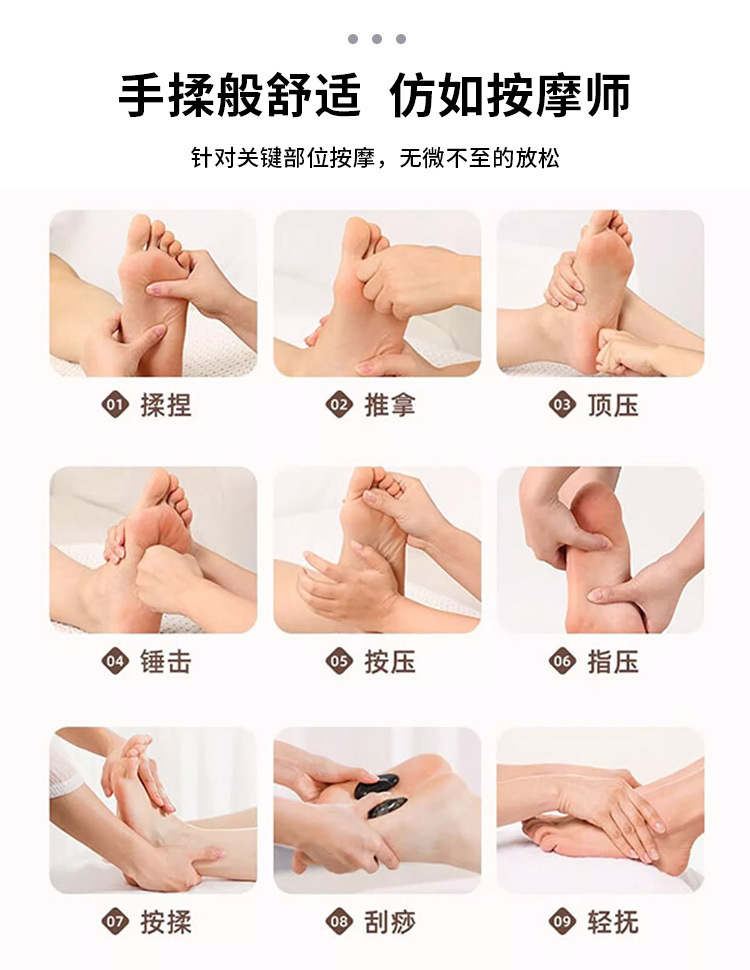 手揉般舒适 仿如按摩师

针对关键部位按摩，无微不至的放松

01 揉捏

02 推拿

03 顶压

04 锤击

05 按压

06 指压

07 按揉

08 刮痧

09 轻抚