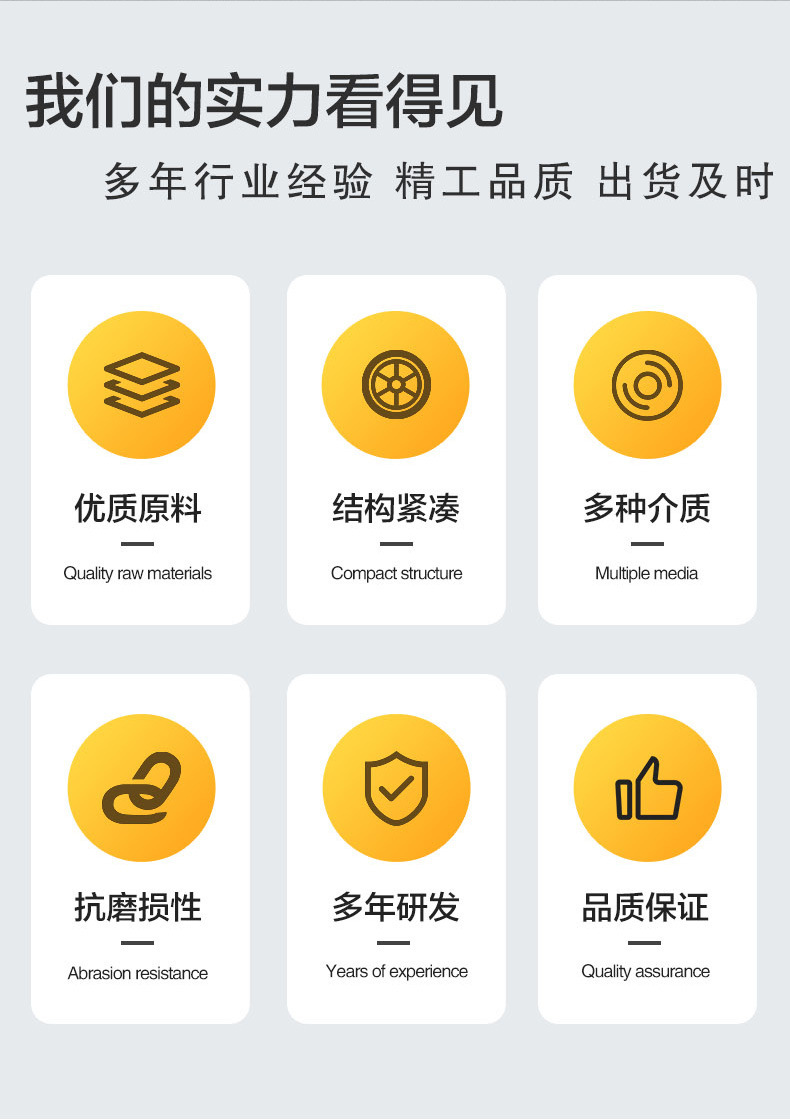 我们的实力看得见

多年行业经验 精工品质 出货及时

优质原料

Quality raw materials

结构紧凑

Compact structure

多种介质

Multiple media

抗磨损性

Abrasion resistance

多年研发

Years of experience

品质保证

Quality assurance