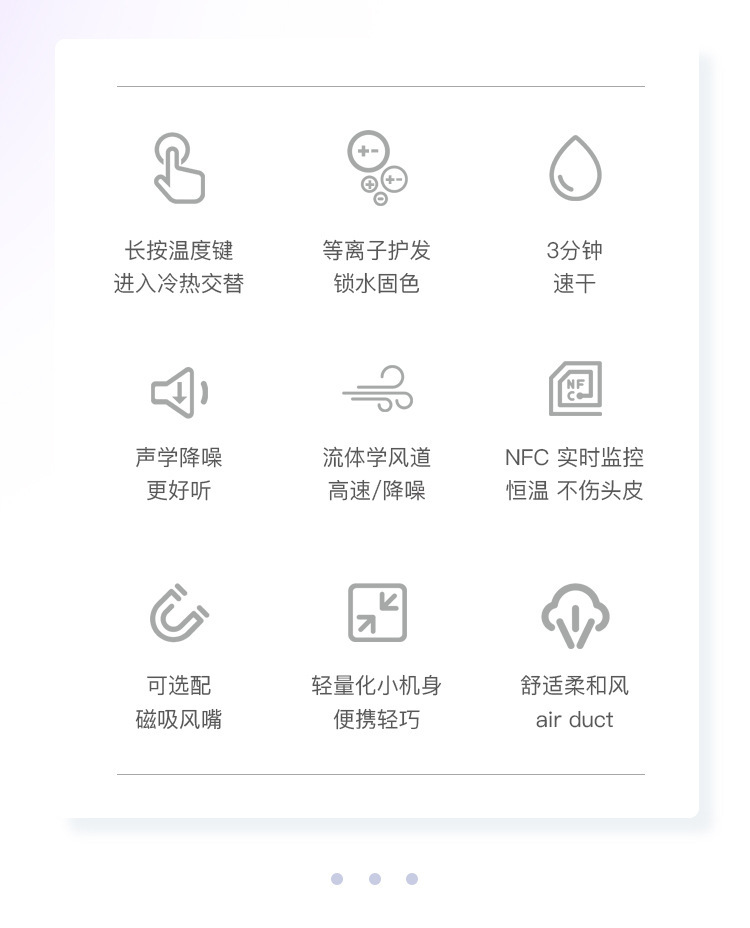 长按温度键
进入冷热交替

等离子护发
锁水固色

3分钟
速干

声学降噪
更好听

流体学风道
高速/降噪

NFC 实时监控
恒温 不伤头皮

可选配
磁吸风嘴

轻量化小机身
便携轻巧

舒适柔和风
air duct