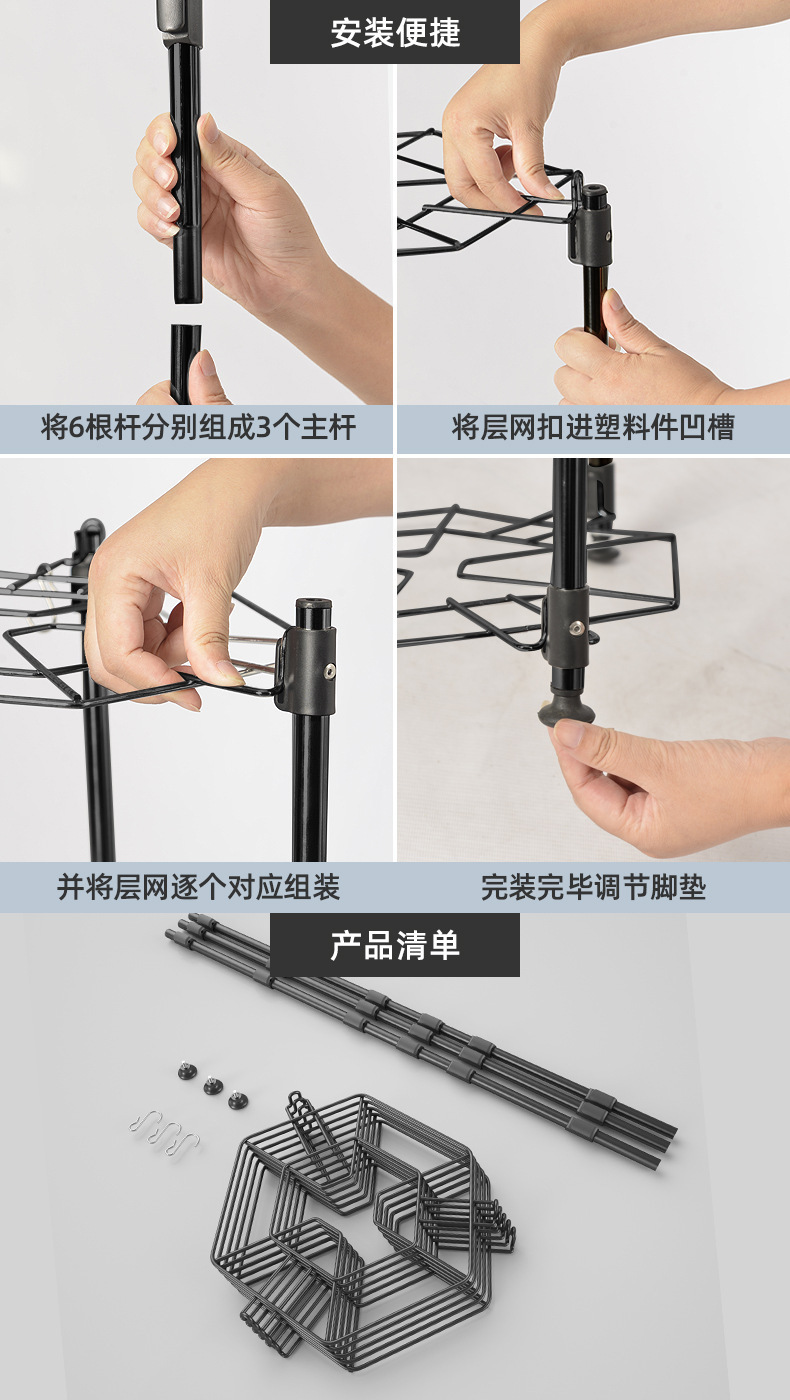 安装便捷

将6根杆分别组成3个主杆

将层网扣进塑料件凹槽

并将层网逐个对应组装

完装完毕调节脚垫

产品清单