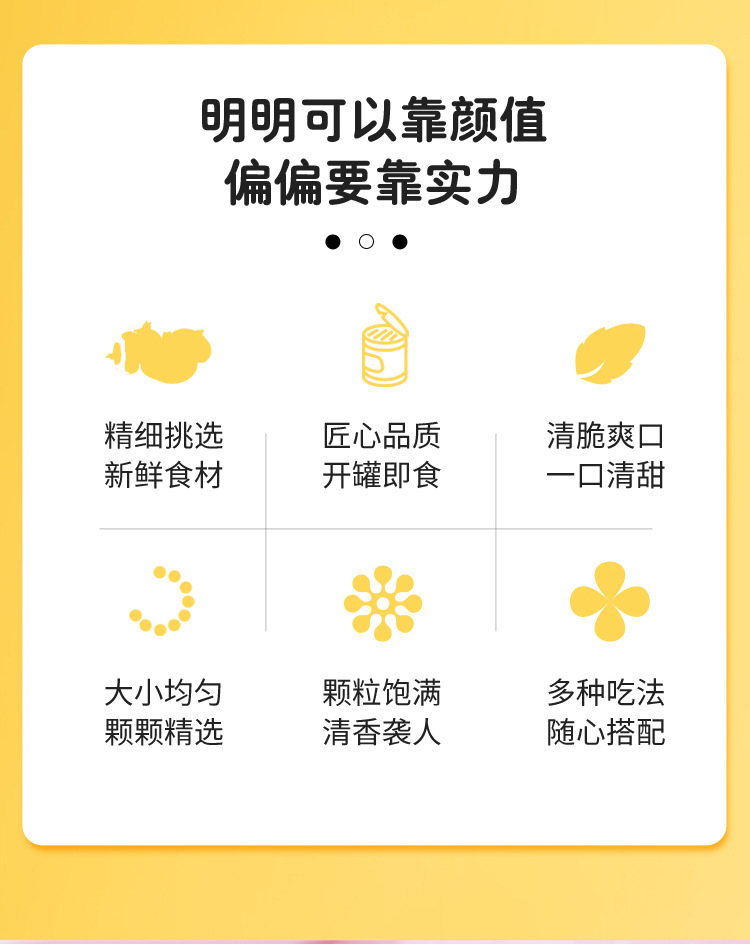 明明可以靠颜值
偏偏要靠实力

精细挑选
新鲜食材

匠心品质
开罐即食

清脆爽口
一口清甜

大小均匀
颗颗精选

颗粒饱满
清香袭人

多种吃法
随心搭配