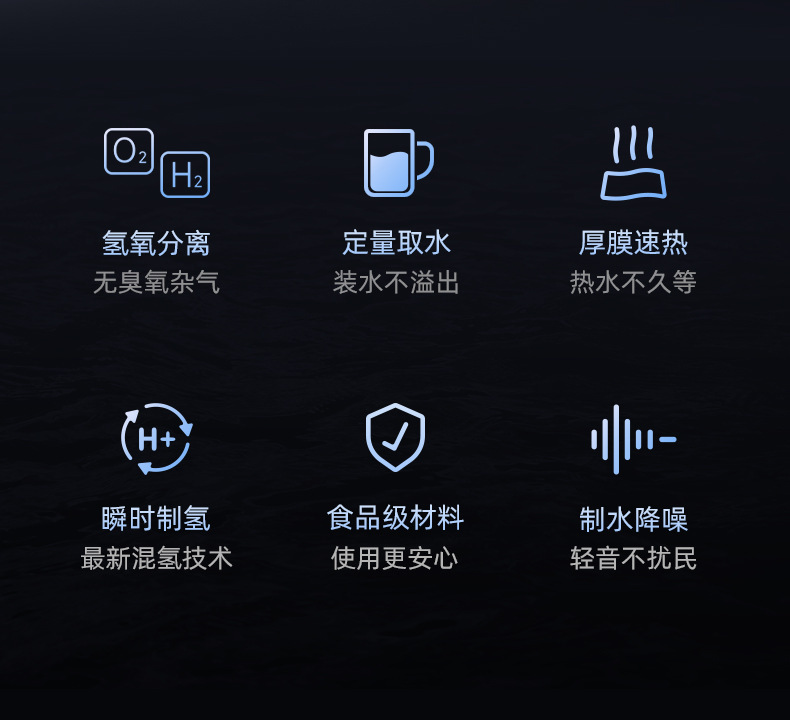 $O_2$ $H_2$

氢氧分离
无臭氧杂气

定量取水
装水不溢出

厚膜速热
热水不久等

H+

瞬时制氢
最新混氢技术

食品级材料
使用更安心

制水降噪
轻音不扰民