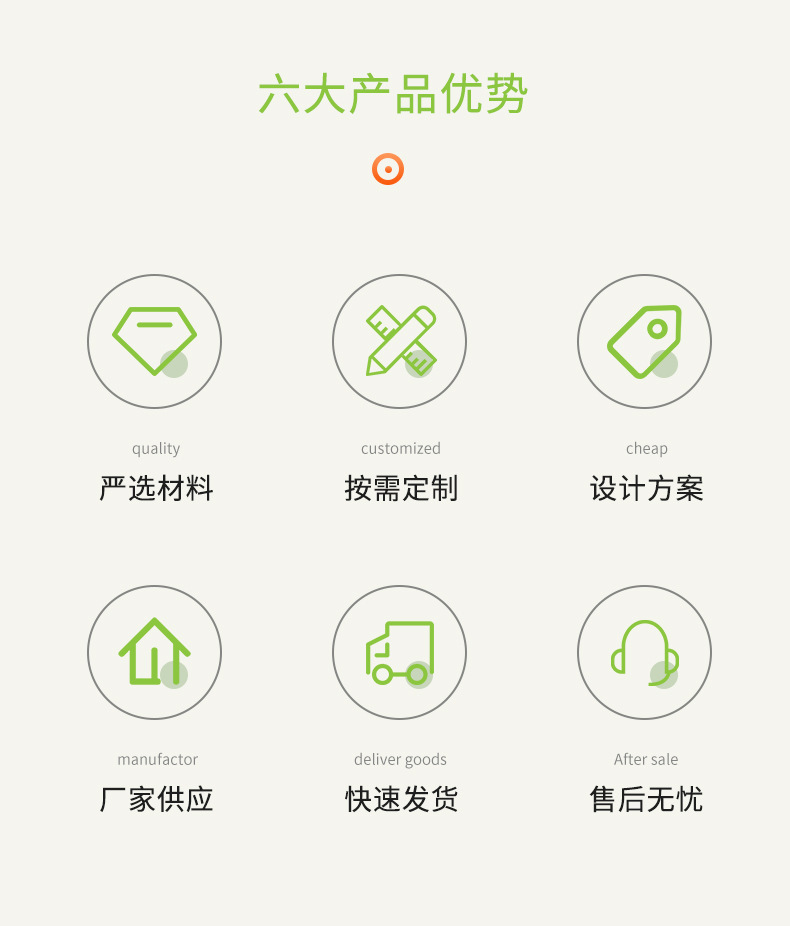 六大产品优势

quality
严选材料

customized
按需定制

cheap
设计方案

manufactor
厂家供应

deliver goods
快速发货

After sale
售后无忧