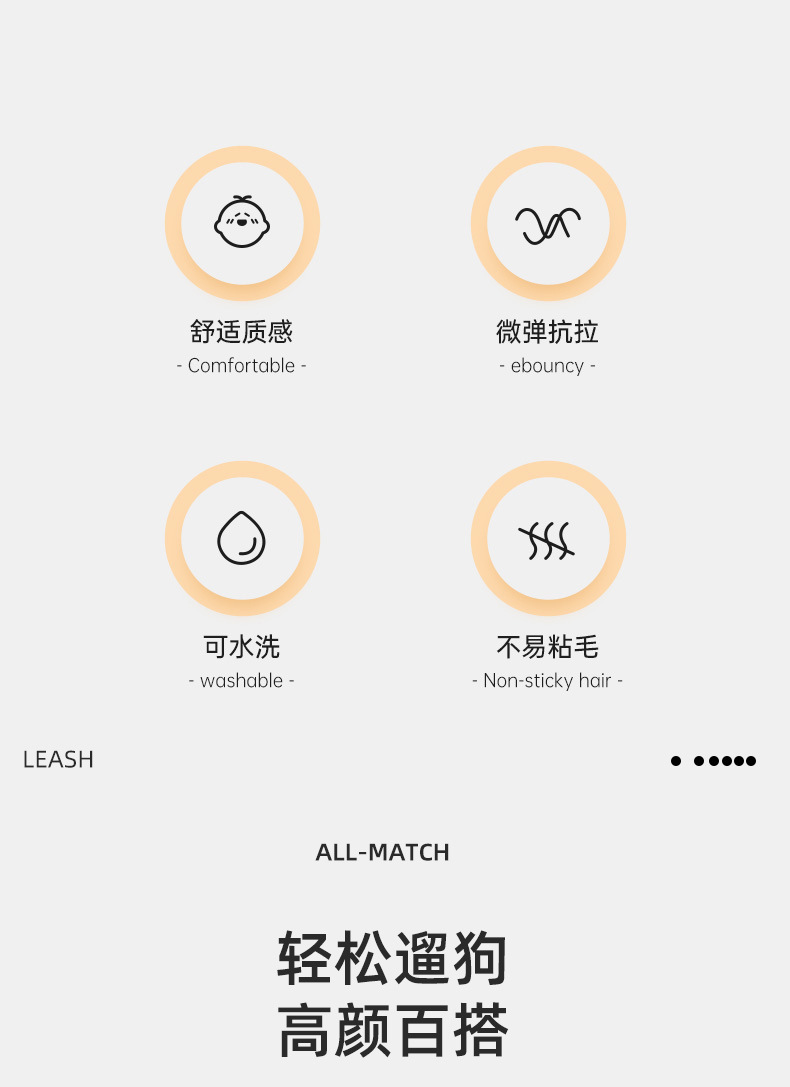 舒适质感
- Comfortable -

微弹抗拉
- ebouncy -

可水洗
- washable -

不易粘毛
- Non-sticky hair -

LEASH

ALL-MATCH

轻松遛狗
高颜百搭