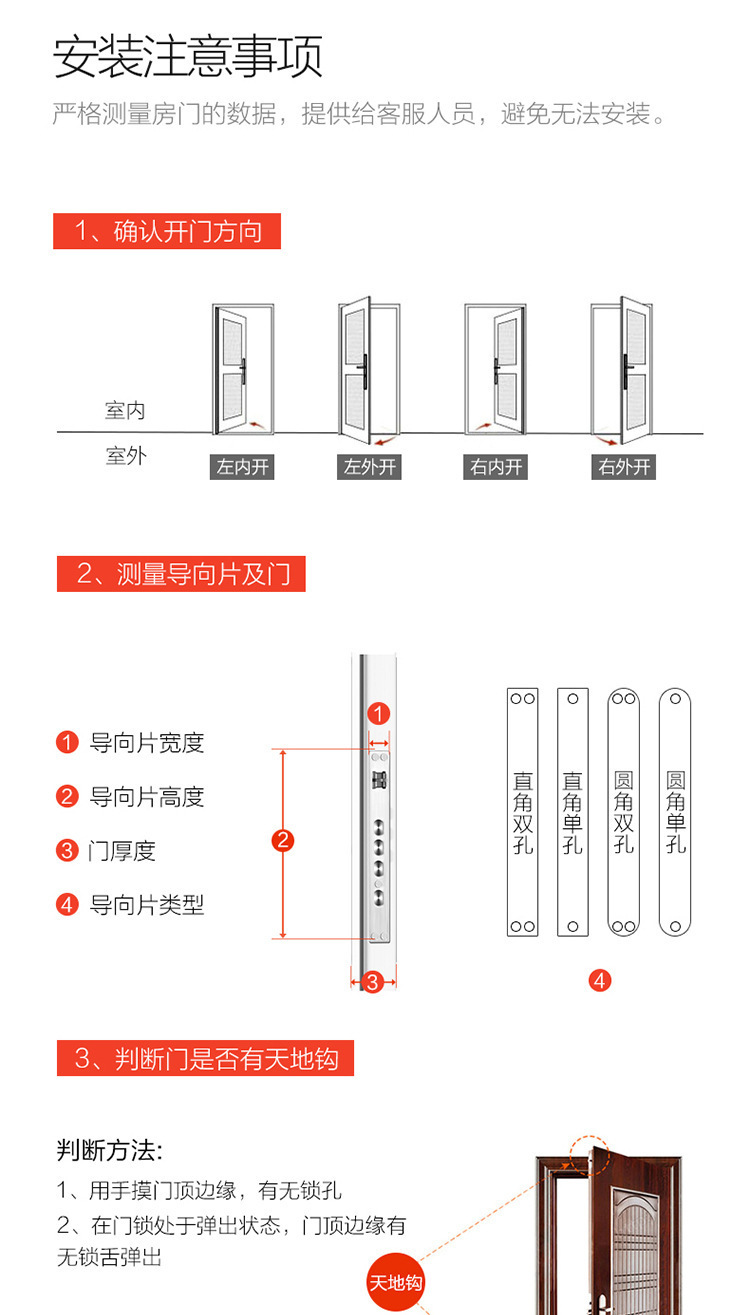 安装注意事项

严格测量房门的数据，提供给客服人员，避免无法安装。

1、确认开门方向

室内

室外

左内开 左外开 右内开 右外开

2、测量导向片及门

1 导向片宽度

2 导向片高度

3 门厚度

4 导向片类型

1

2

3

直角双孔 直角单孔 圆角双孔 圆角单孔

4

3、判断门是否有天地钩

判断方法:

1、用手摸门顶边缘，有无锁孔

2、在门锁处于弹出状态，门顶边缘有无锁舌弹出

天地钩