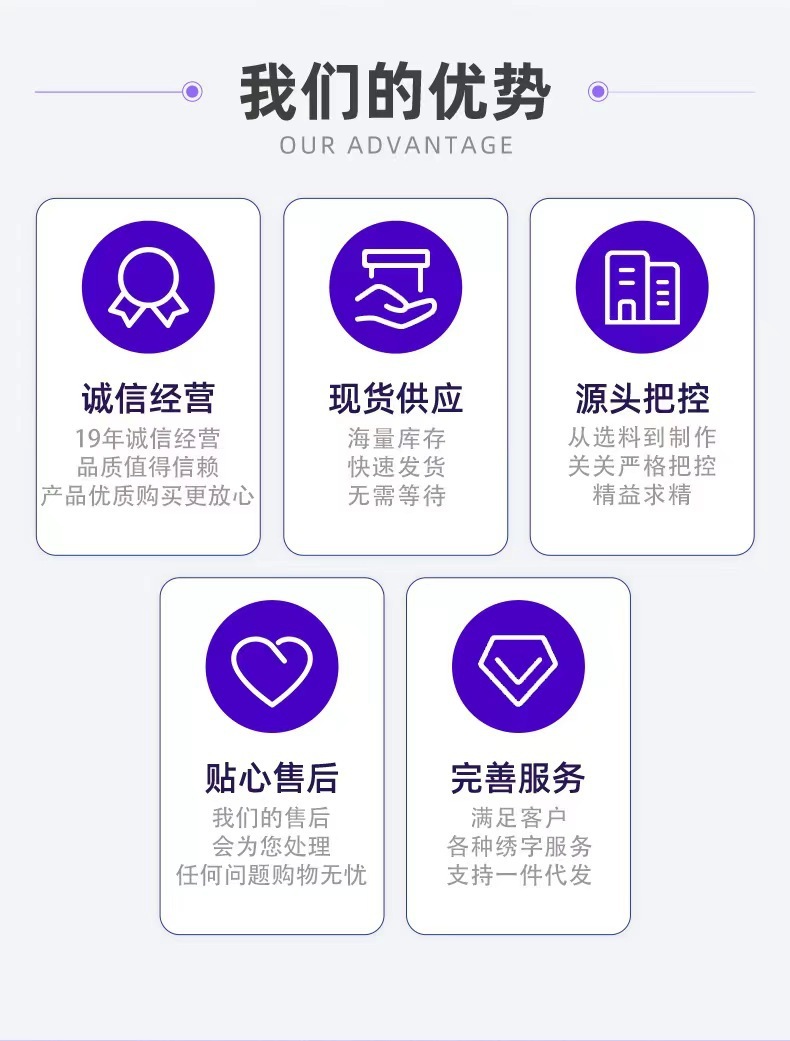 我们的优势
OUR ADVANTAGE

诚信经营
19年诚信经营
品质值得信赖
产品优质购买更放心

现货供应
海量库存
快速发货
无需等待

源头把控
从选料到制作
关关严格把控
精益求精

贴心售后
我们的售后
会为您处理
任何问题购物无忧

完善服务
满足客户
各种绣字服务
支持一件代发