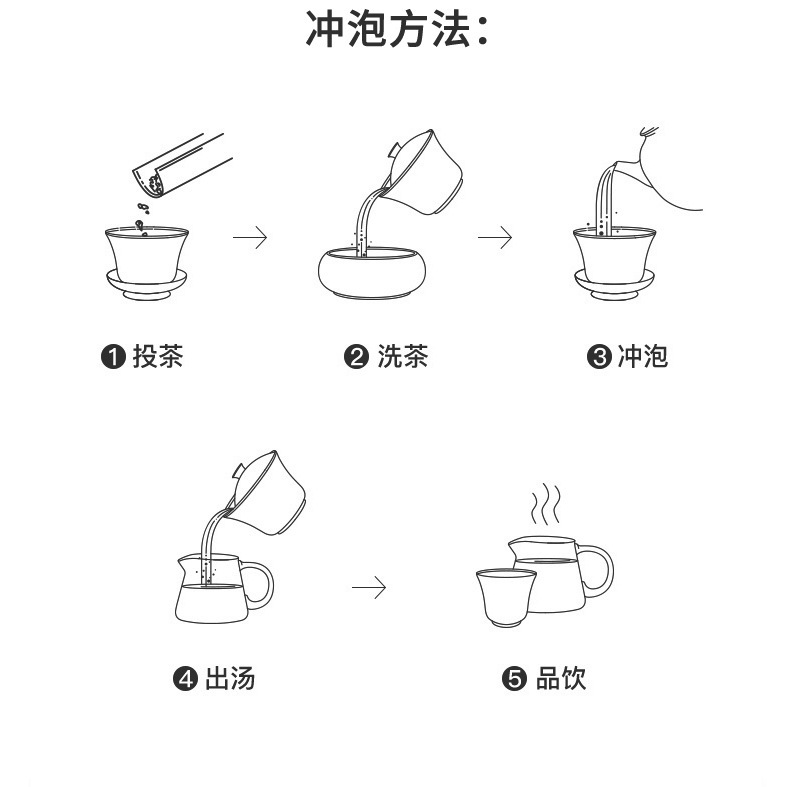 冲泡方法：

❶ 投茶

❷ 洗茶

❸ 冲泡

❹ 出汤

❺ 品饮