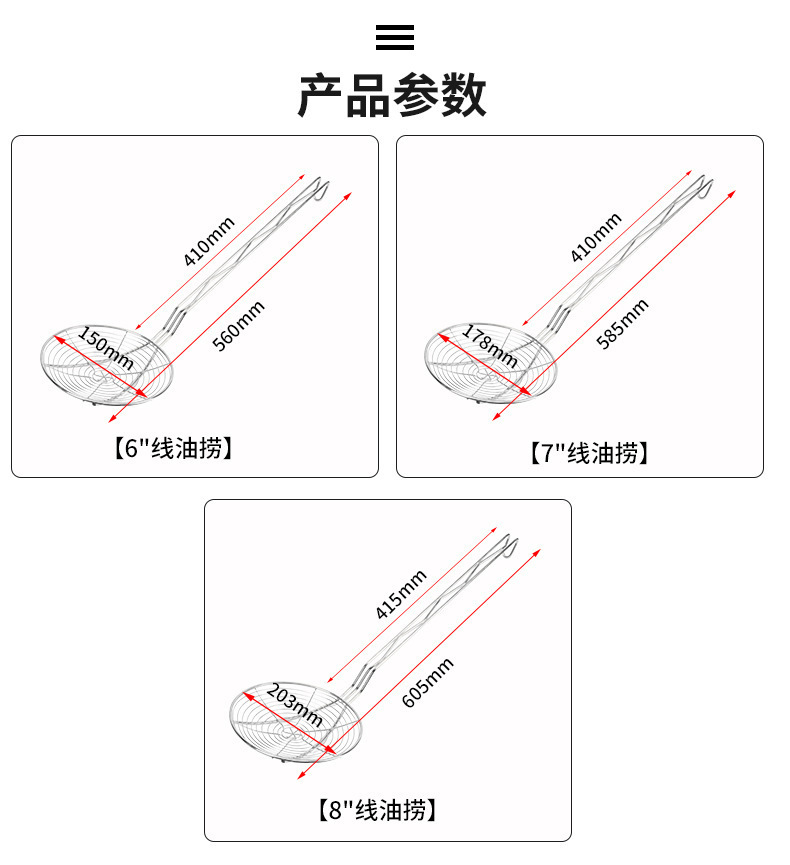 产品参数

410mm
560mm
150mm
【6"线油捞】

410mm
585mm
178mm
【7"线油捞】

415mm
605mm
203mm
【8"线油捞】