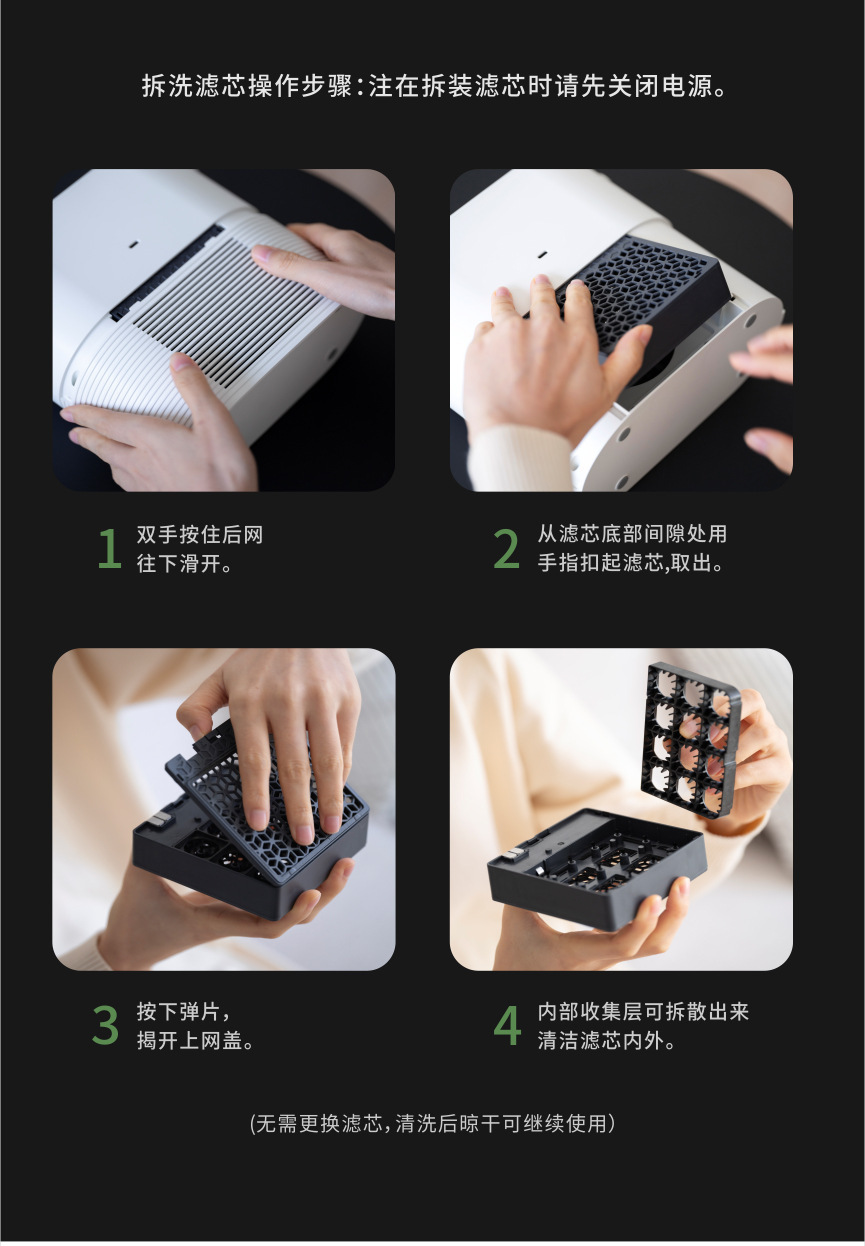 拆洗滤芯操作步骤:注在拆装滤芯时请先关闭电源。

1 双手按住后网往下滑开。

2 从滤芯底部间隙处用手指扣起滤芯,取出。

3 按下弹片,揭开上网盖。

4 内部收集层可拆散出来清洁滤芯内外。

(无需更换滤芯,清洗后晾干可继续使用)