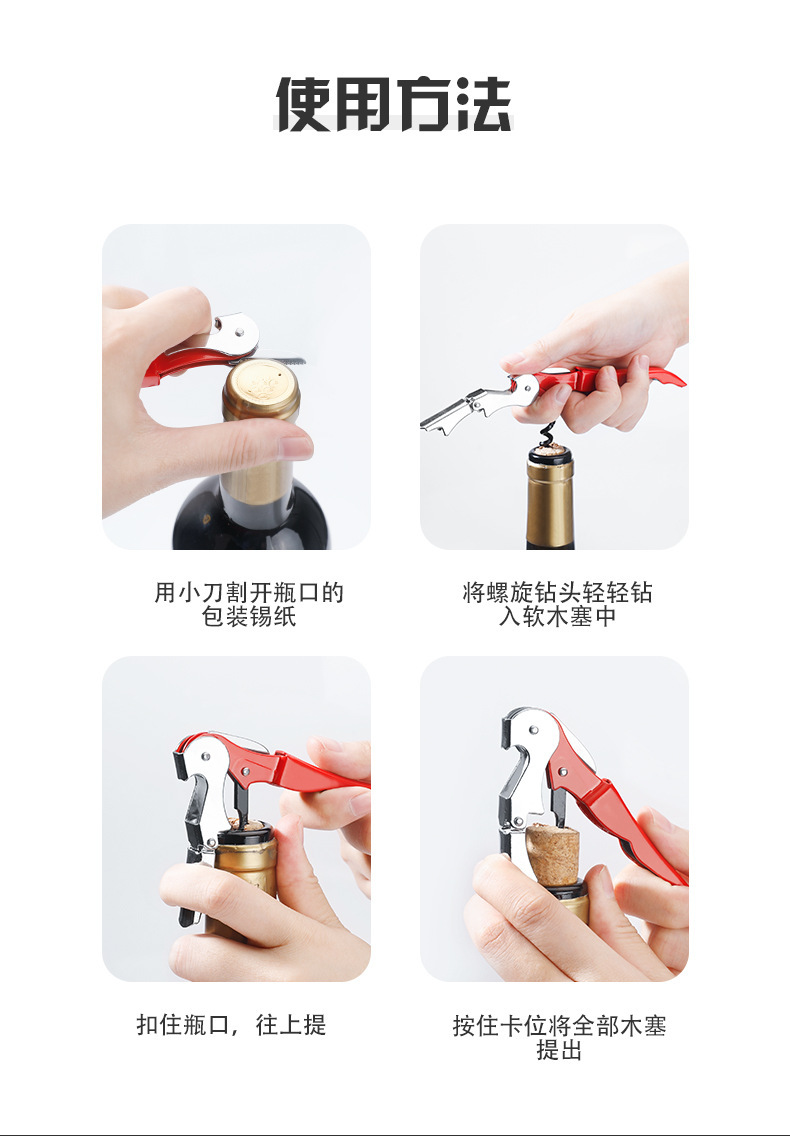 使用方法

用小刀割开瓶口的包装锡纸

将螺旋钻头轻轻钻入软木塞中

扣住瓶口，往上提

按住卡位将全部木塞提出