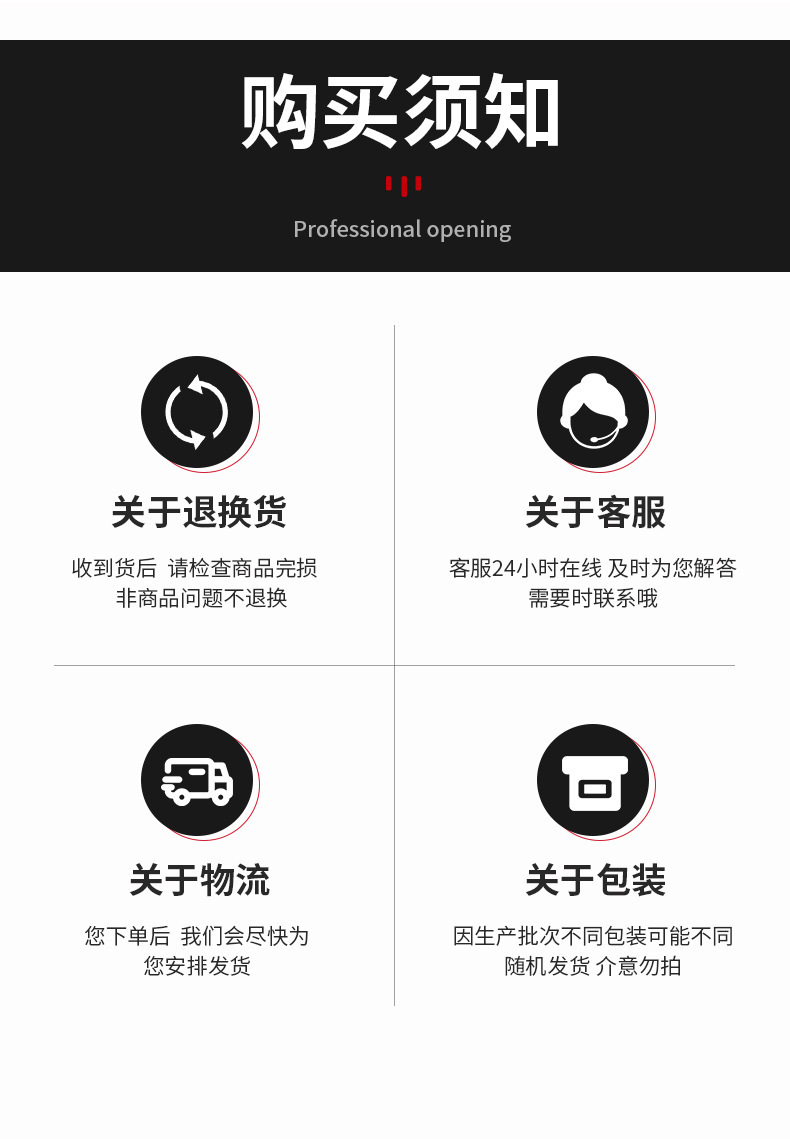 购买须知

Professional opening

关于退换货

收到货后 请检查商品完损
非商品问题不退换

关于客服

客服24小时在线 及时为您解答
需要时联系哦

关于物流

您下单后 我们会尽快为
您安排发货

关于包装

因生产批次不同包装可能不同
随机发货 介意勿拍