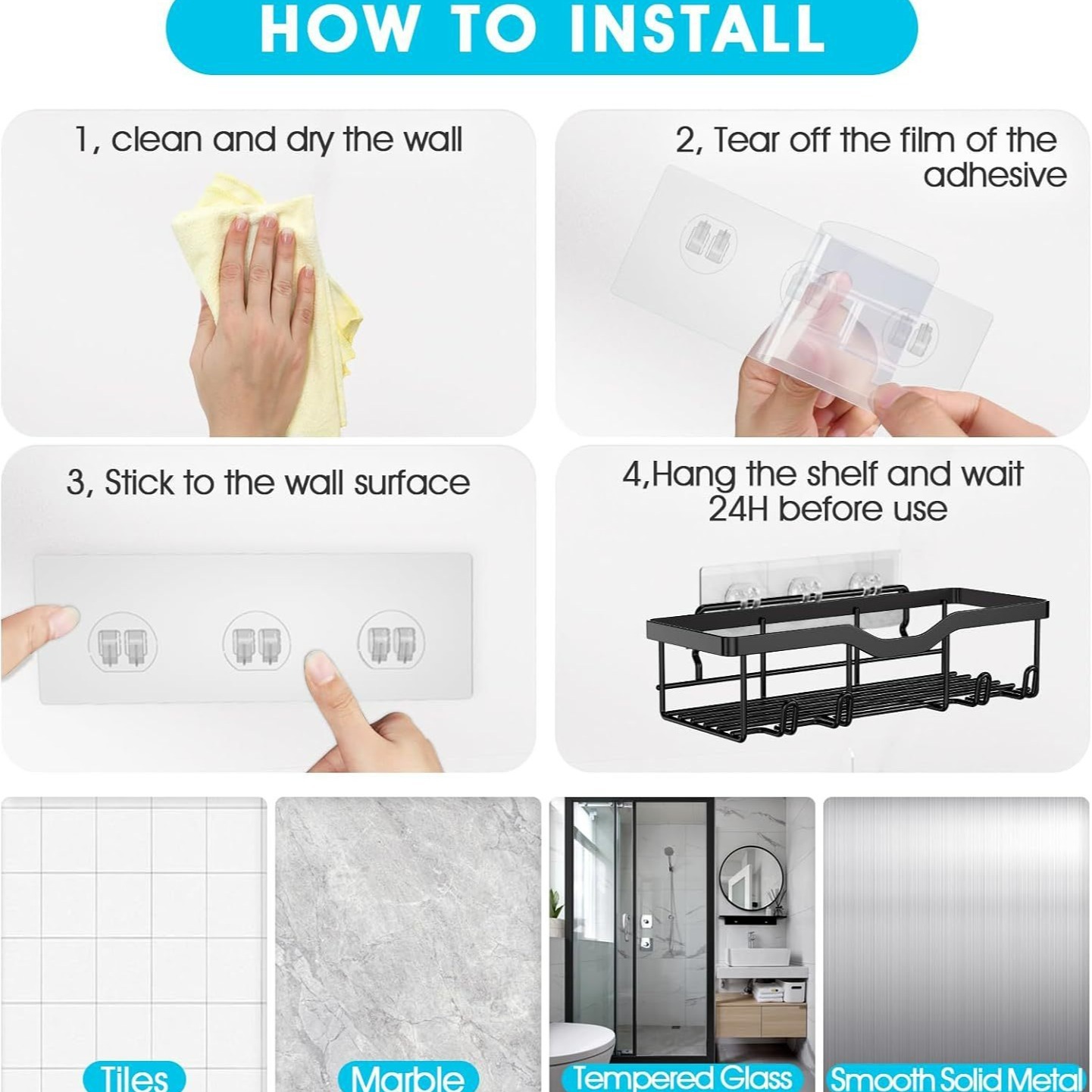 HOW TO INSTALL

1, clean and dry the wall

2, Tear off the film of the adhesive

3, Stick to the wall surface

4,Hang the shelf and wait 24H before use

Tiles

Marble

Tempered Glass

Smooth Solid Metal