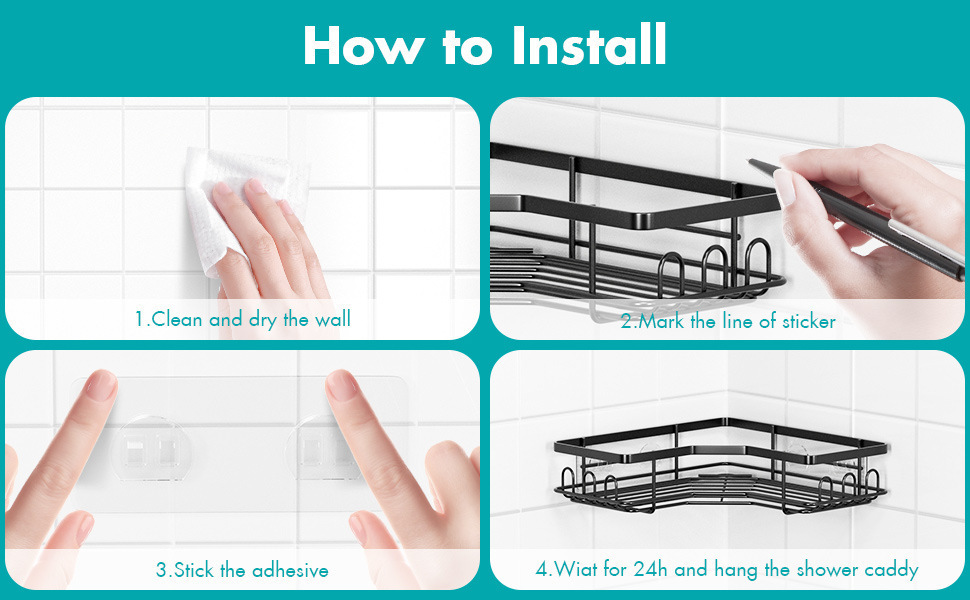 How to Install

1.Clean and dry the wall

2.Mark the line of sticker

3.Stick the adhesive

4.Wiat for 24h and hang the shower caddy