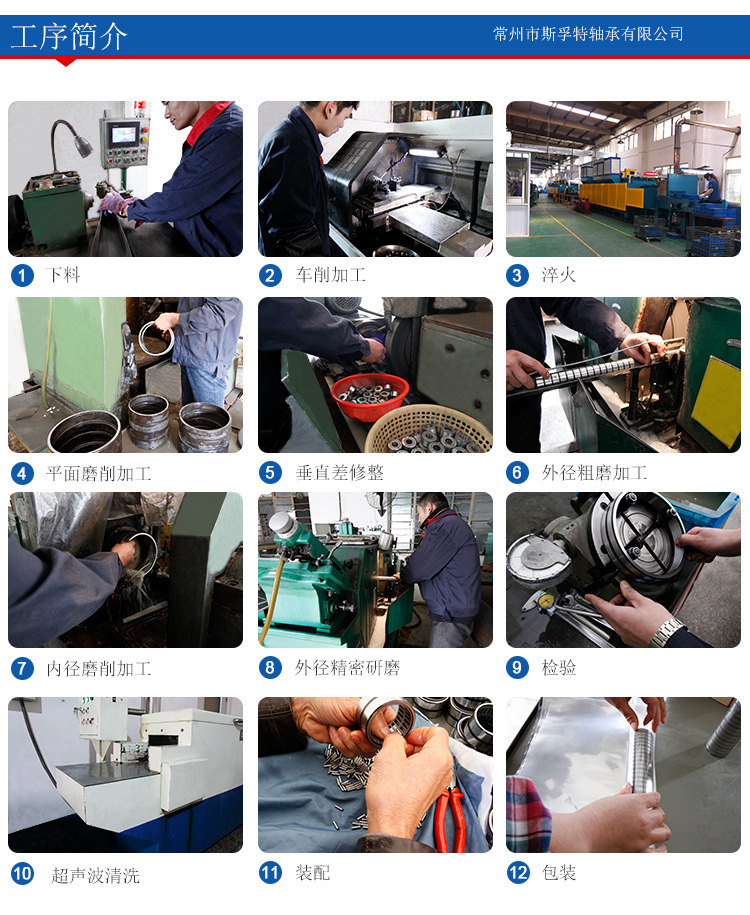 工序简介

常州市斯孚特轴承有限公司

1 下料

2 车削加工

3 淬火

4 平面磨削加工

5 垂直差修整

6 外径粗磨加工

7 内径磨削加工

8 外径精密研磨

9 检验

10 超声波清洗

11 装配

12 包装