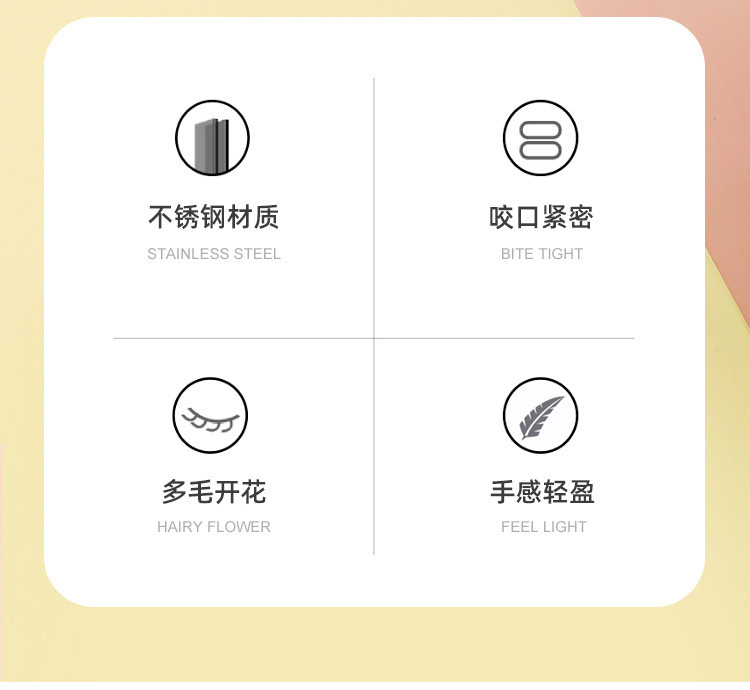 不锈钢材质
STAINLESS STEEL

咬口紧密
BITE TIGHT

多毛开花
HAIRY FLOWER

手感轻盈
FEEL LIGHT