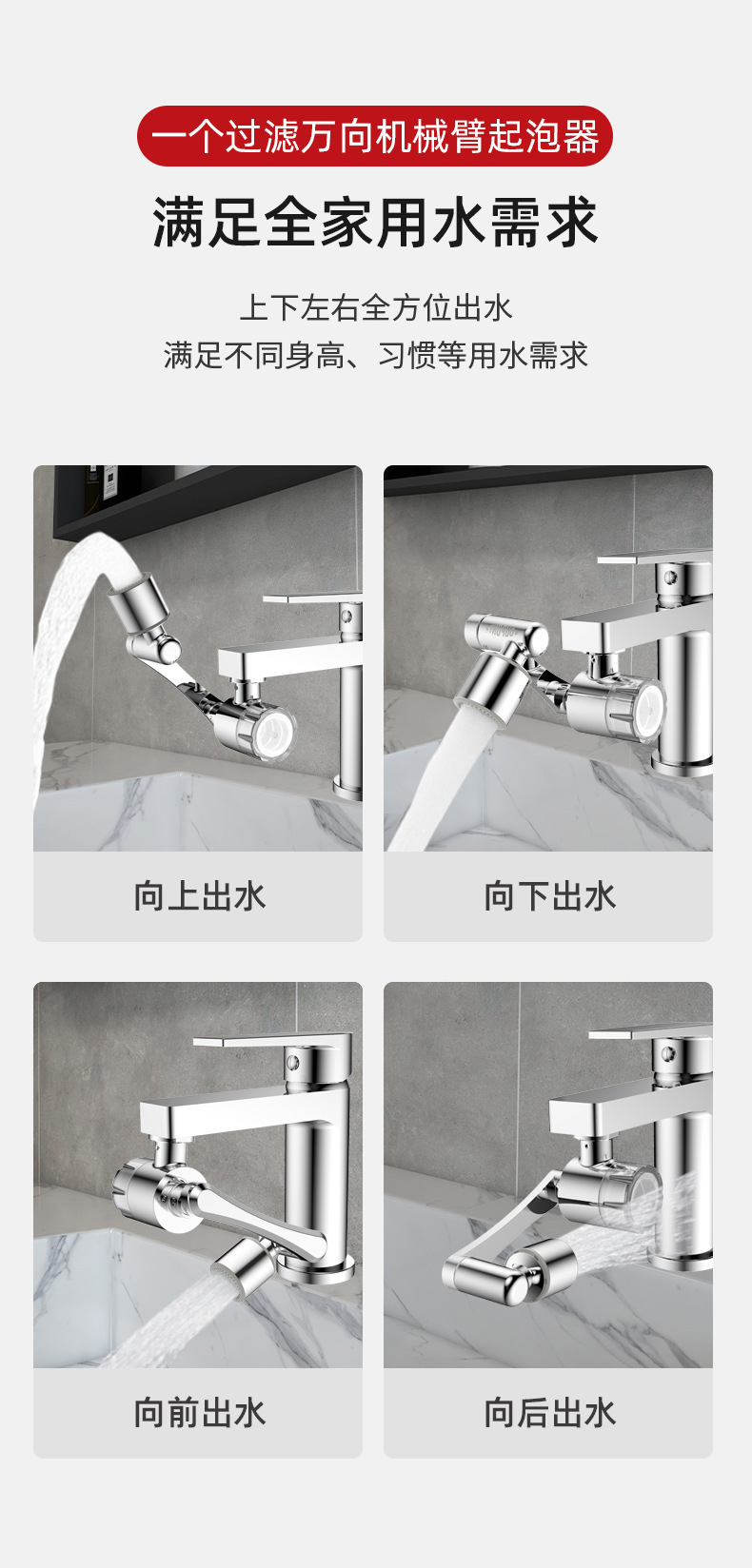 一个过滤万向机械臂起泡器

满足全家用水需求

上下左右全方位出水
满足不同身高、习惯等用水需求

向上出水

向下出水

向前出水

向后出水