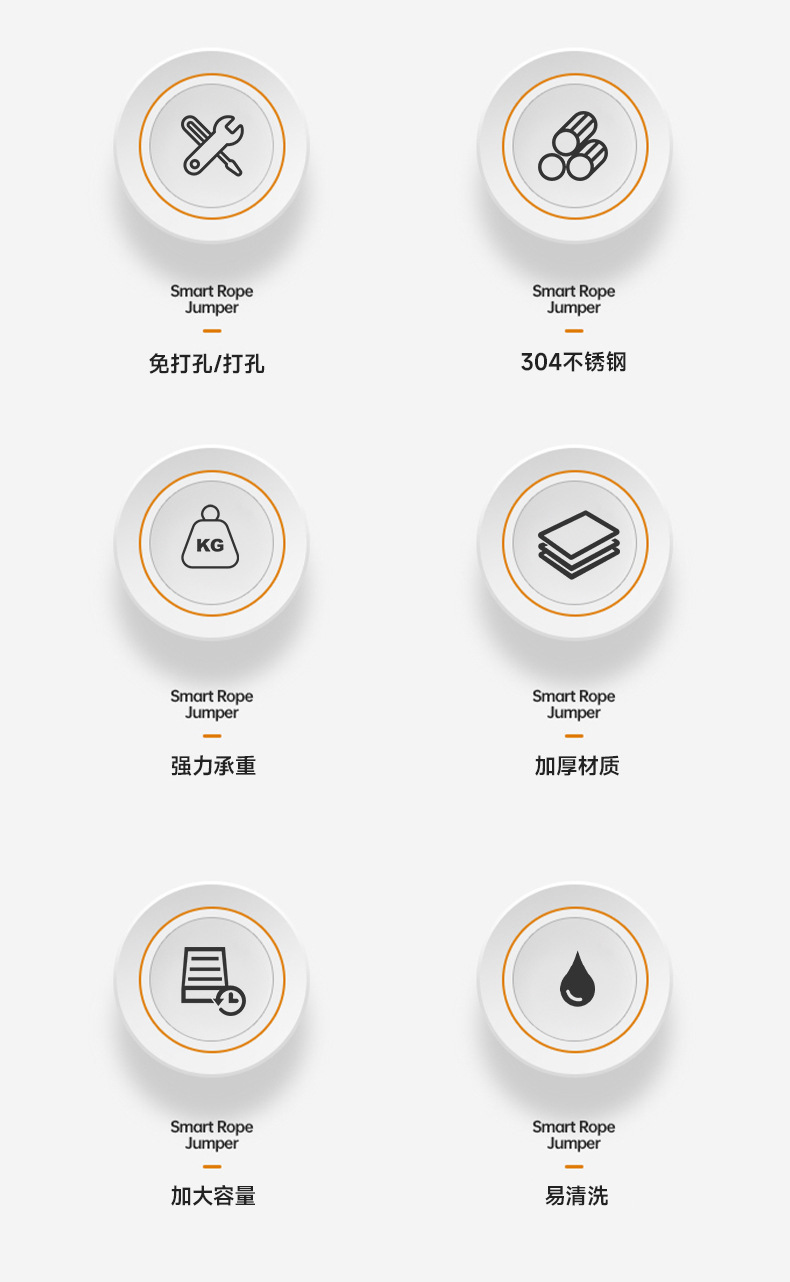 Smart Rope
Jumper

免打孔/打孔

Smart Rope
Jumper

304不锈钢

KG

Smart Rope
Jumper

强力承重

Smart Rope
Jumper

加厚材质

Smart Rope
Jumper

加大容量

Smart Rope
Jumper

易清洗