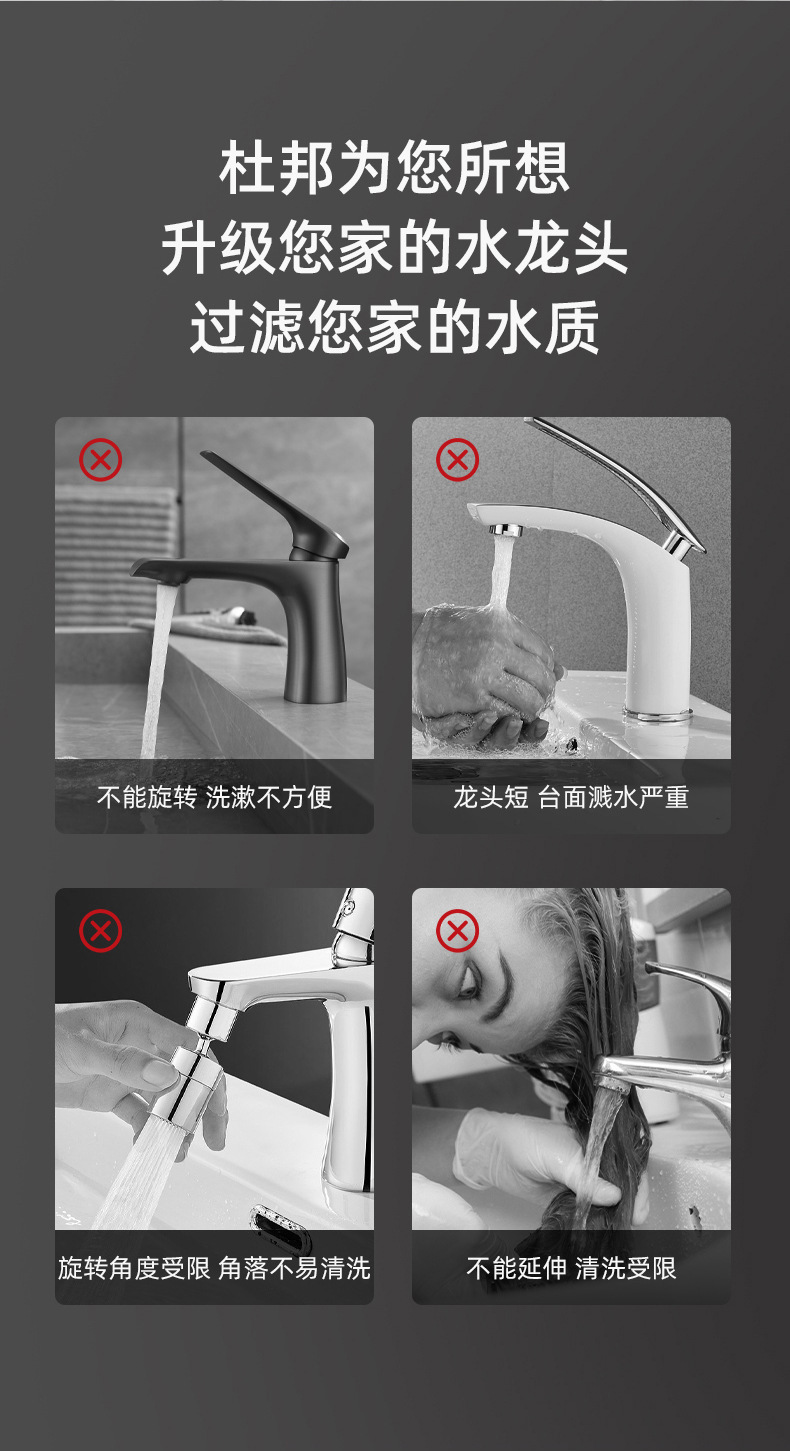 杜邦为您所想
升级您家的水龙头
过滤您家的水质

不能旋转 洗漱不方便

龙头短 台面溅水严重

旋转角度受限 角落不易清洗

不能延伸 清洗受限