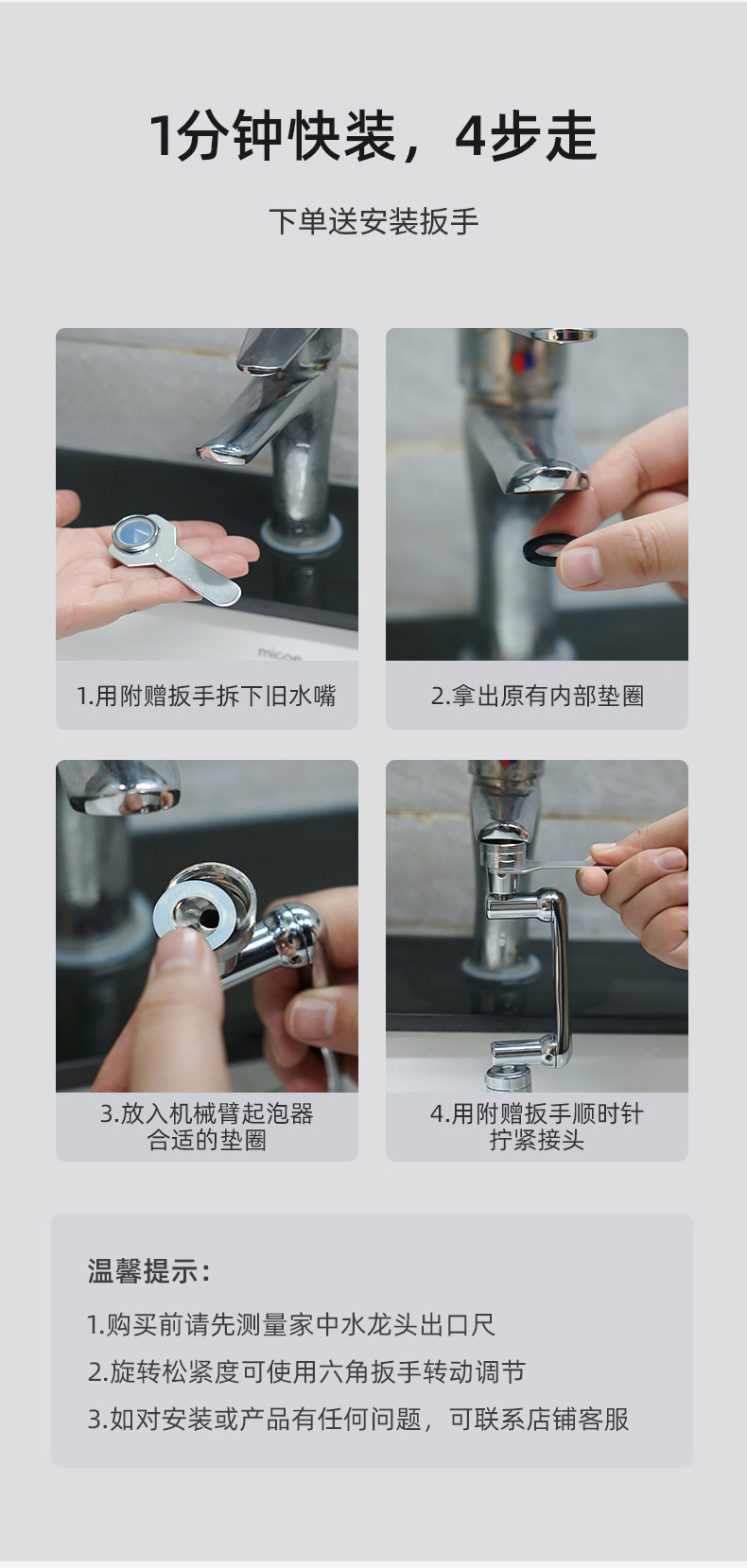 1分钟快装，4步走

下单送安装扳手

micoe

1.用附赠扳手拆下旧水嘴

2.拿出原有内部垫圈

3.放入机械臂起泡器合适的垫圈

4.用附赠扳手顺时针拧紧接头

温馨提示：

1.购买前请先测量家中水龙头出口尺

2.旋转松紧度可使用六角扳手转动调节

3.如对安装或产品有任何问题，可联系店铺客服