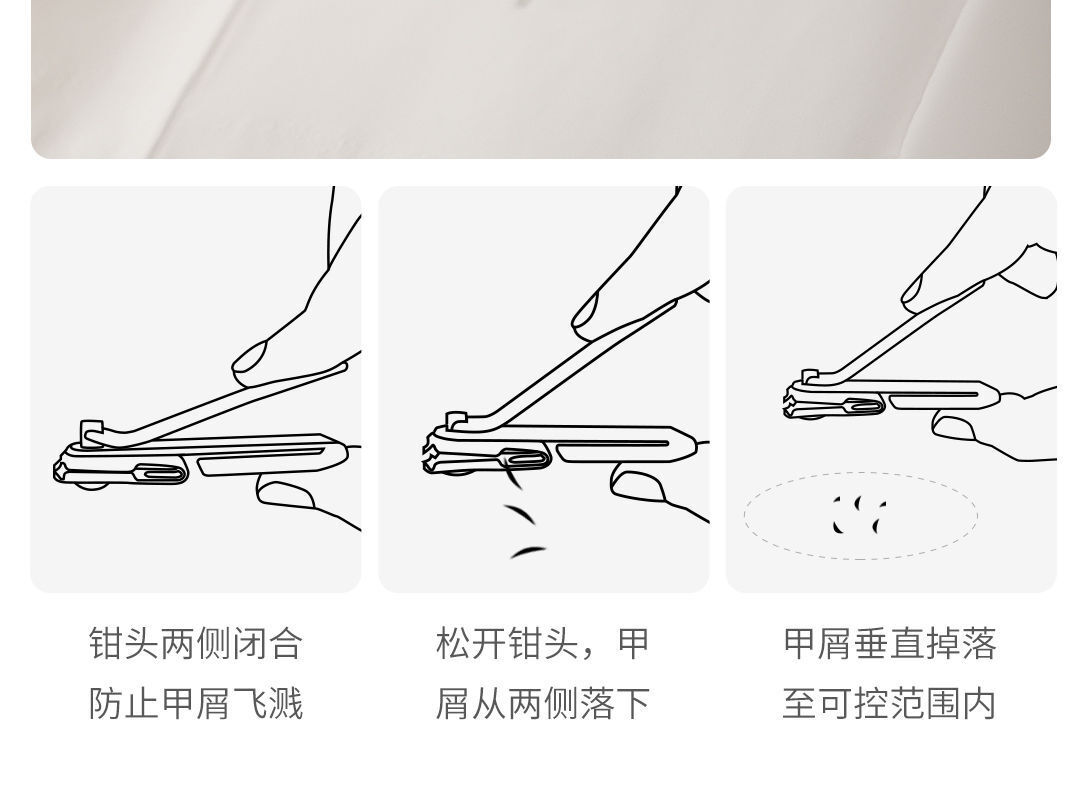 钳头两侧闭合
防止甲屑飞溅

松开钳头，甲
屑从两侧落下

甲屑垂直掉落
至可控范围内