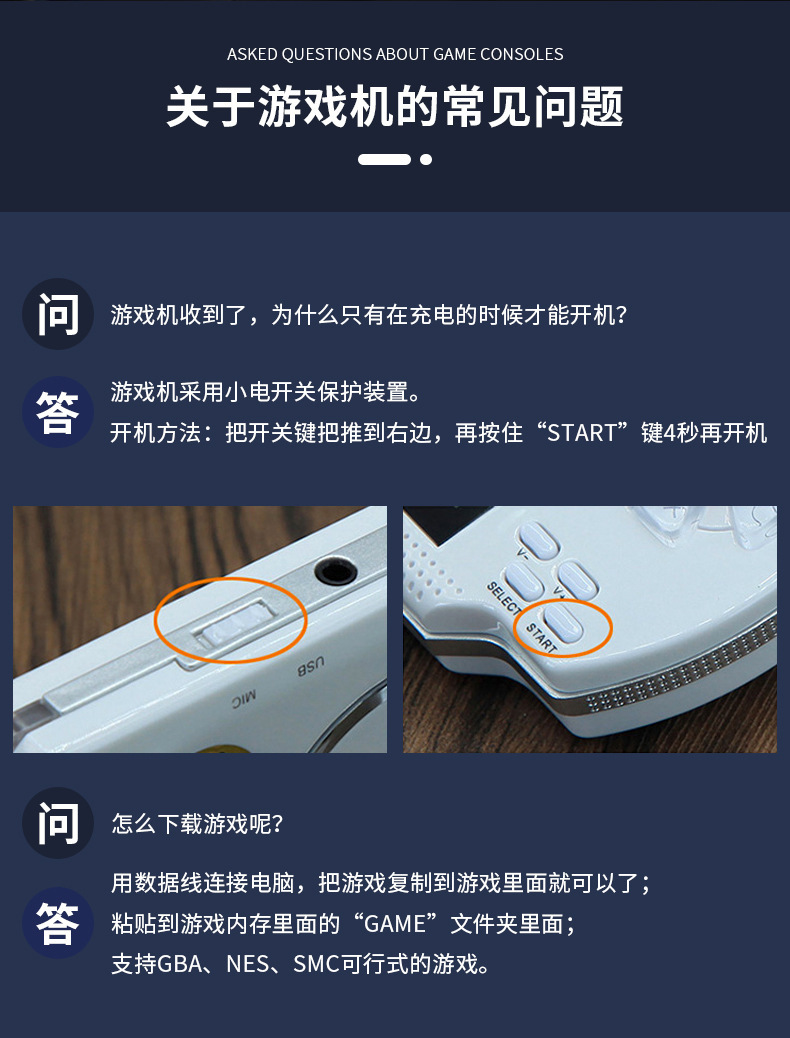 ASKED QUESTIONS ABOUT GAME CONSOLES

关于游戏机的常见问题

问 游戏机收到了，为什么只有在充电的时候才能开机?

答 游戏机采用小电开关保护装置。
开机方法：把开关键把推到右边，再按住“START”键4秒再开机

USB

MIC

V-

V+

SELECT

START

问 怎么下载游戏呢?

答 用数据线连接电脑，把游戏复制到游戏里面就可以了；
粘贴到游戏内存里面的“GAME”文件夹里面；
支持GBA、NES、SMC可行式的游戏。