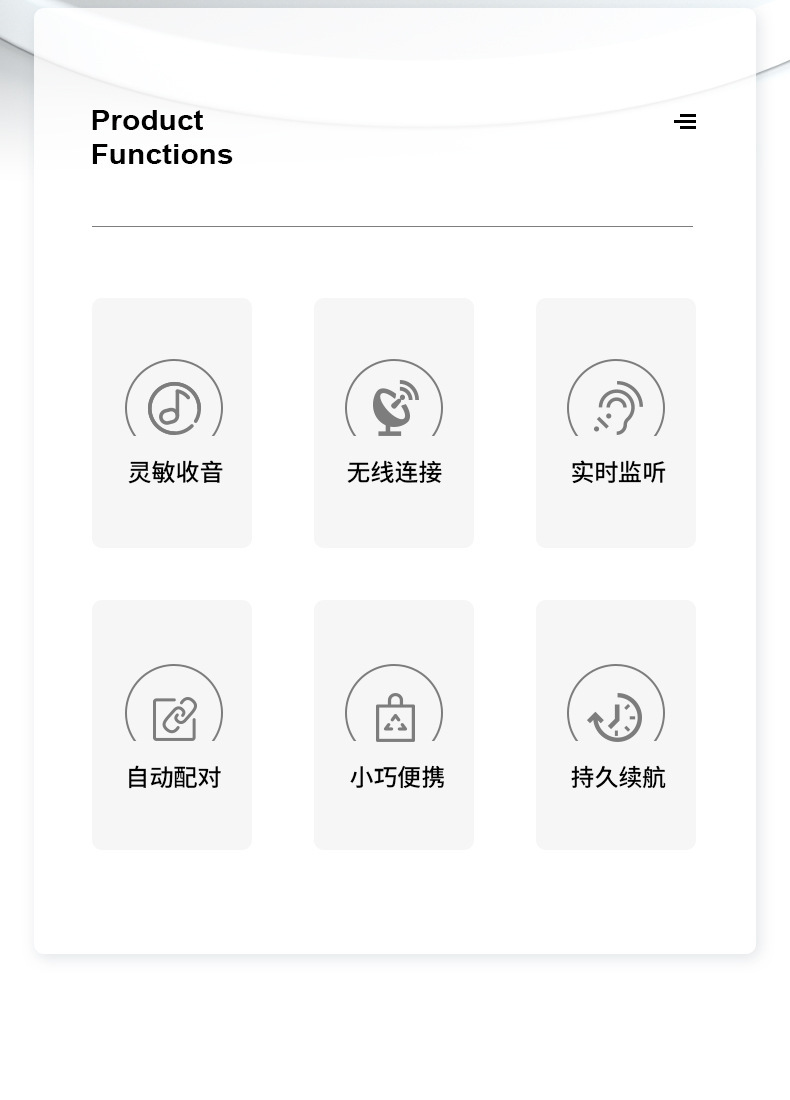 Product
Functions

灵敏收音

无线连接

实时监听

自动配对

小巧便携

持久续航