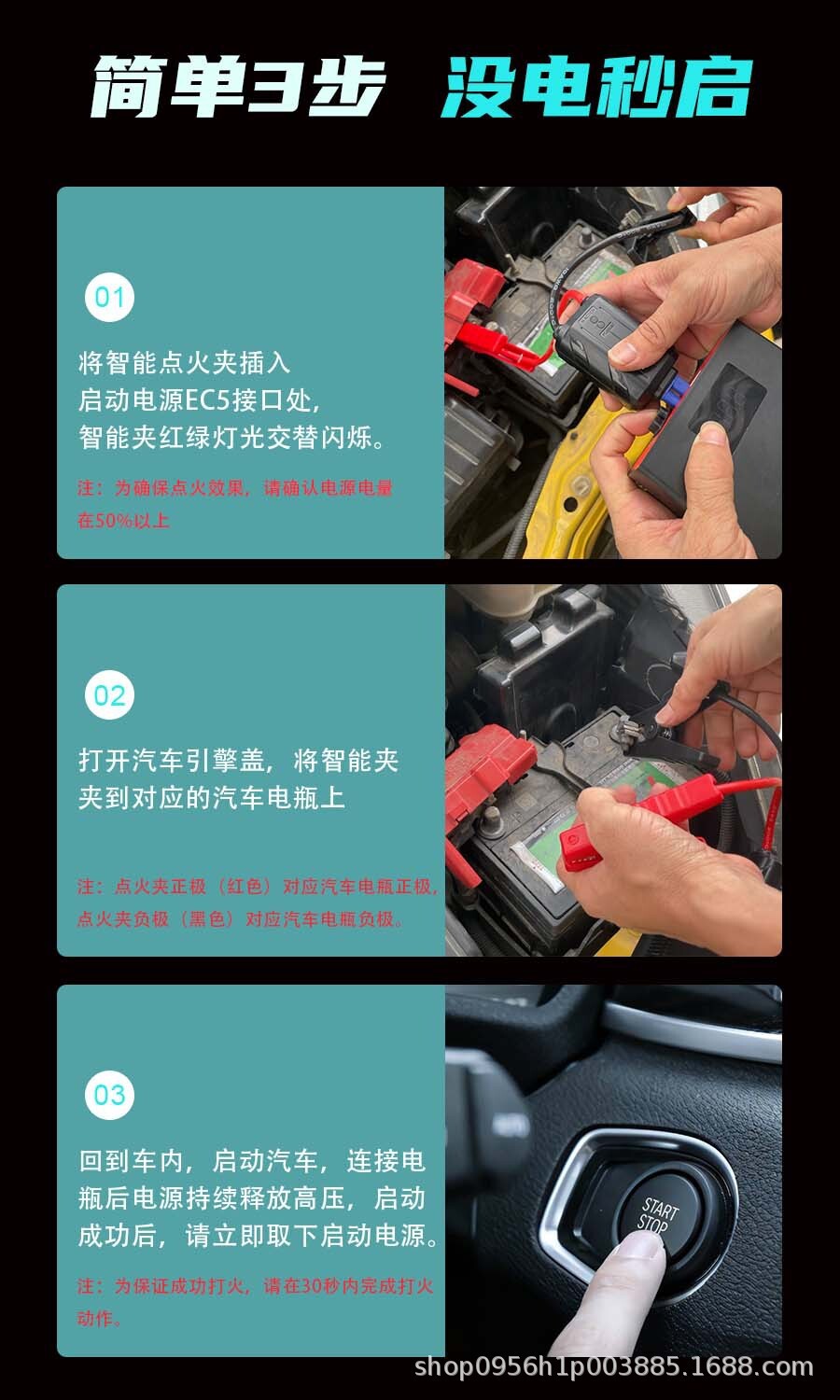 简单3步 没电秒启

01

将智能点火夹插入启动电源EC5接口处，智能夹红绿灯光交替闪烁。

注：为确保点火效果，请确认电源电量在50%以上

02

打开汽车引擎盖，将智能夹夹到对应的汽车电瓶上

注：点火夹正极（红色）对应汽车电瓶正极，点火夹负极（黑色）对应汽车电瓶负极。

03

回到车内，启动汽车，连接电瓶后电源持续释放高压，启动成功后，请立即取下启动电源。

注：为保证成功打火，请在30秒内完成打火动作。

START STOP

shop0956h1p003885.1688.com