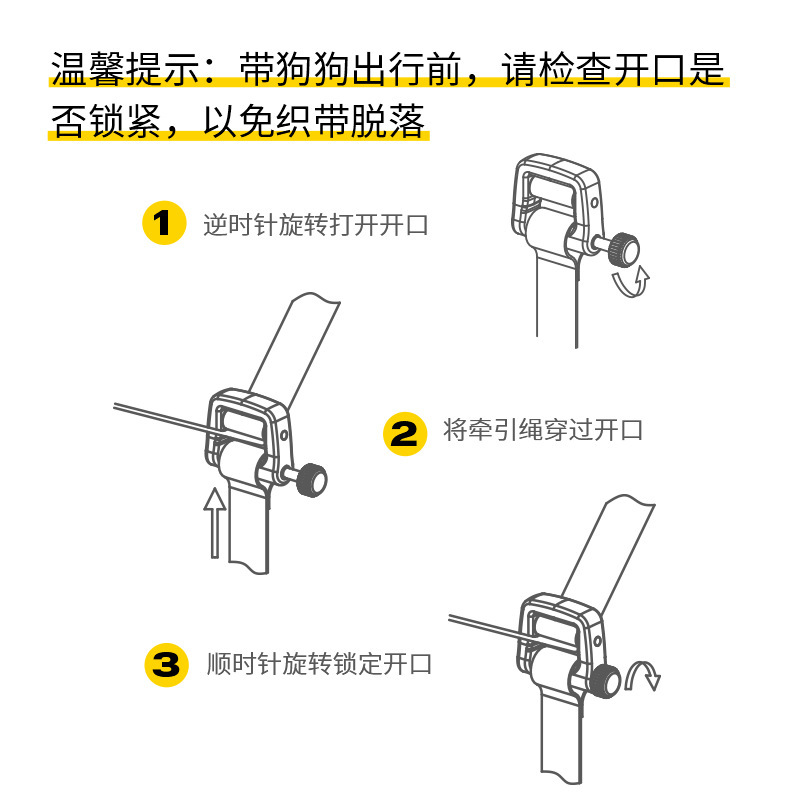 温馨提示：带狗狗出行前，请检查开口是否锁紧，以免织带脱落

1 逆时针旋转打开开口

2 将牵引绳穿过开口

3 顺时针旋转锁定开口