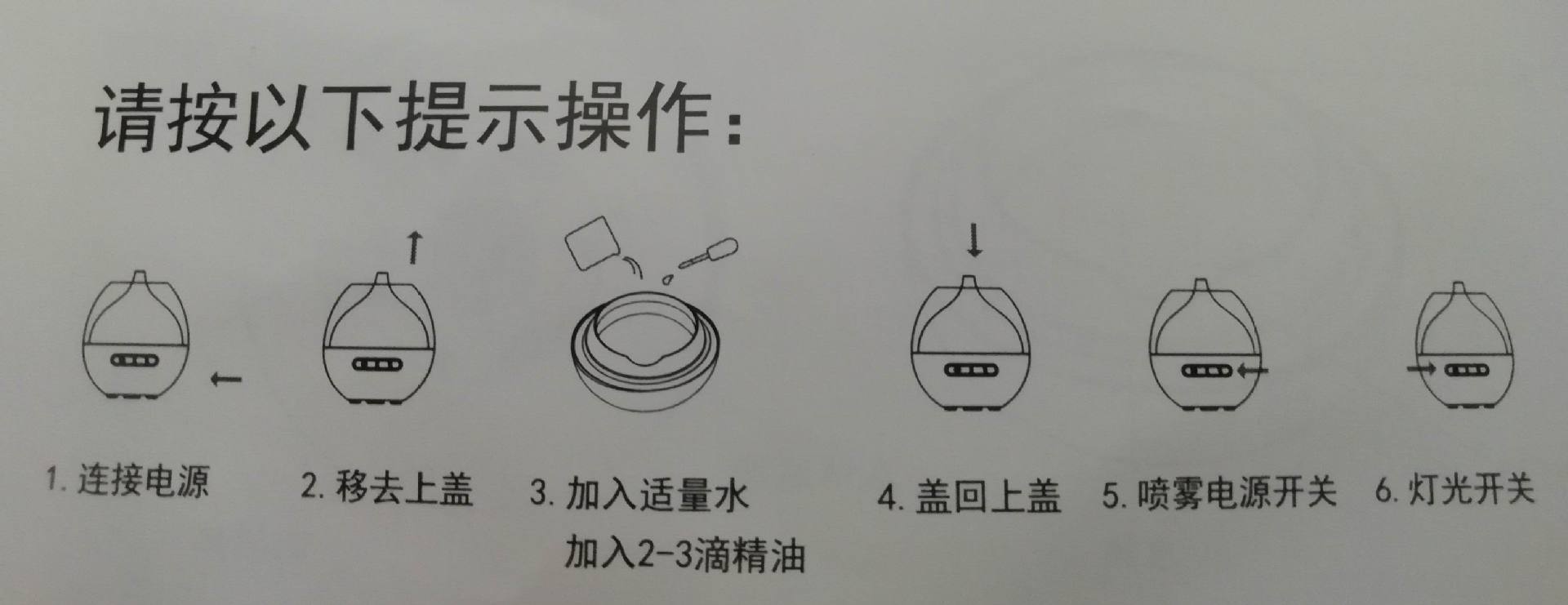 请按以下提示操作：

1. 连接电源

2. 移去上盖

3. 加入适量水
加入2-3滴精油

4. 盖回上盖

5. 喷雾电源开关

6. 灯光开关