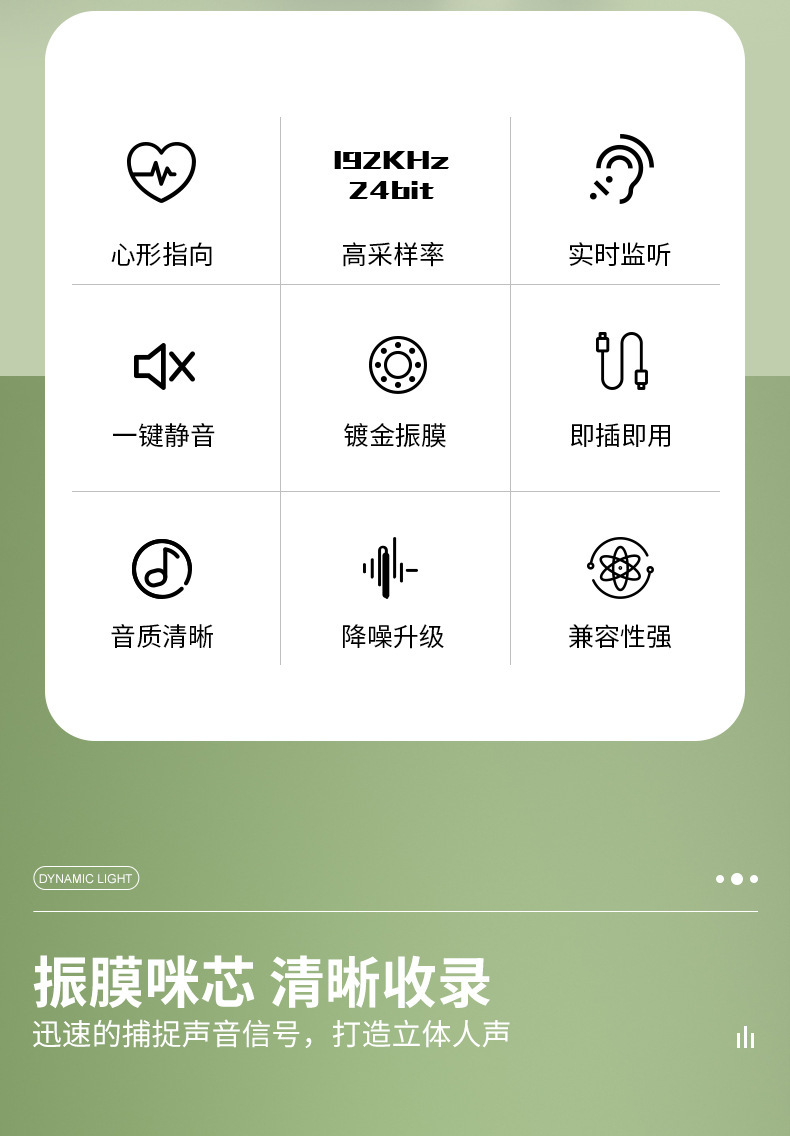 心形指向

192KHz
24bit

高采样率

实时监听

一键静音

镀金振膜

即插即用

音质清晰

降噪升级

兼容性强

DYNAMIC LIGHT

振膜咪芯 清晰收录
迅速的捕捉声音信号，打造立体人声