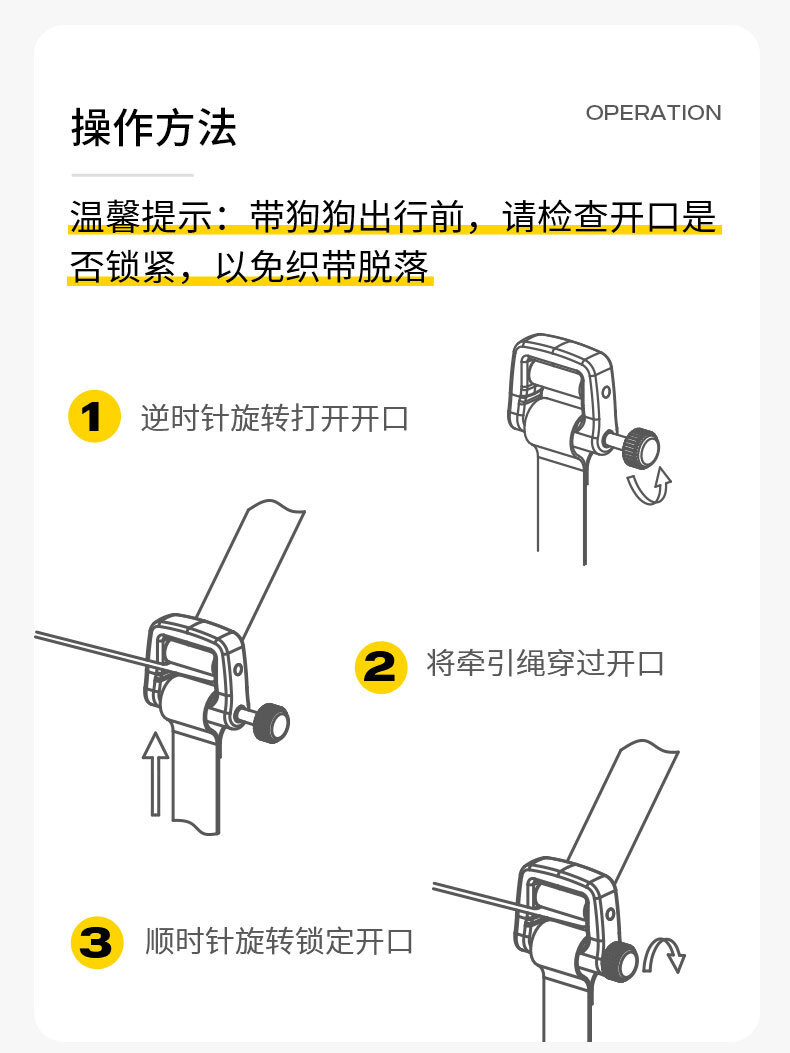 操作方法

OPERATION

温馨提示：带狗狗出行前，请检查开口是否锁紧，以免织带脱落

1 逆时针旋转打开开口

2 将牵引绳穿过开口

3 顺时针旋转锁定开口