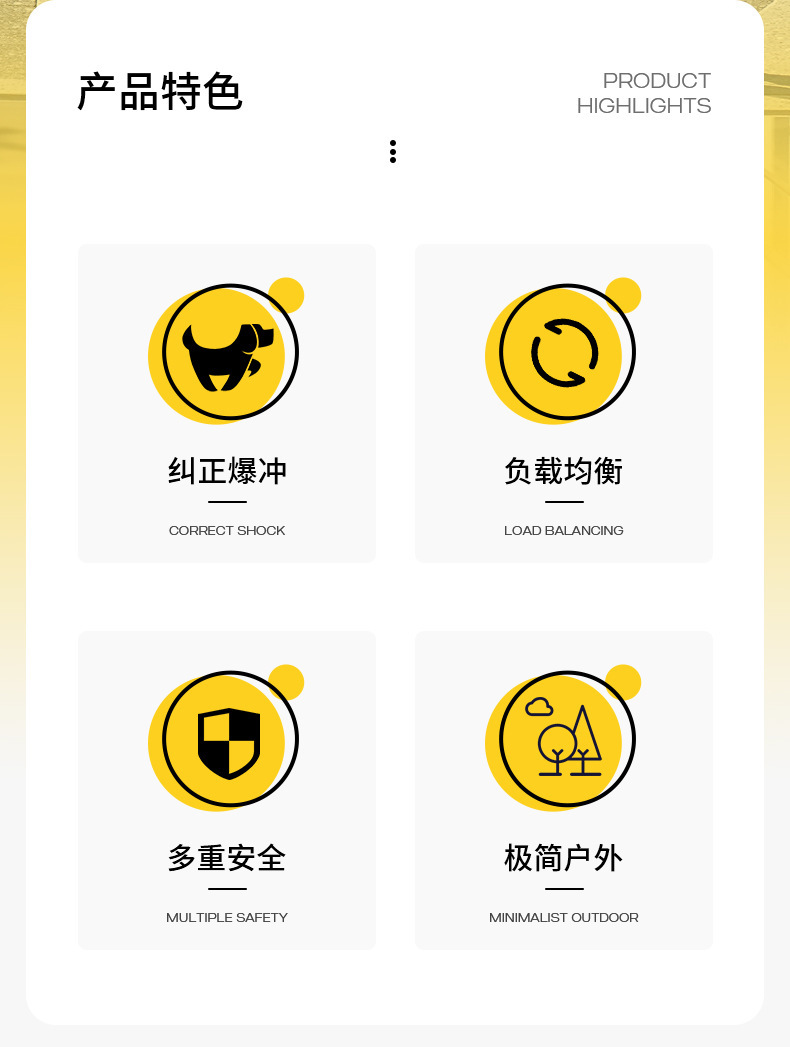 产品特色

PRODUCT
HIGHLIGHTS

纠正爆冲

CORRECT SHOCK

负载均衡

LOAD BALANCING

多重安全

MULTIPLE SAFETY

极简户外

MINIMALIST OUTDOOR