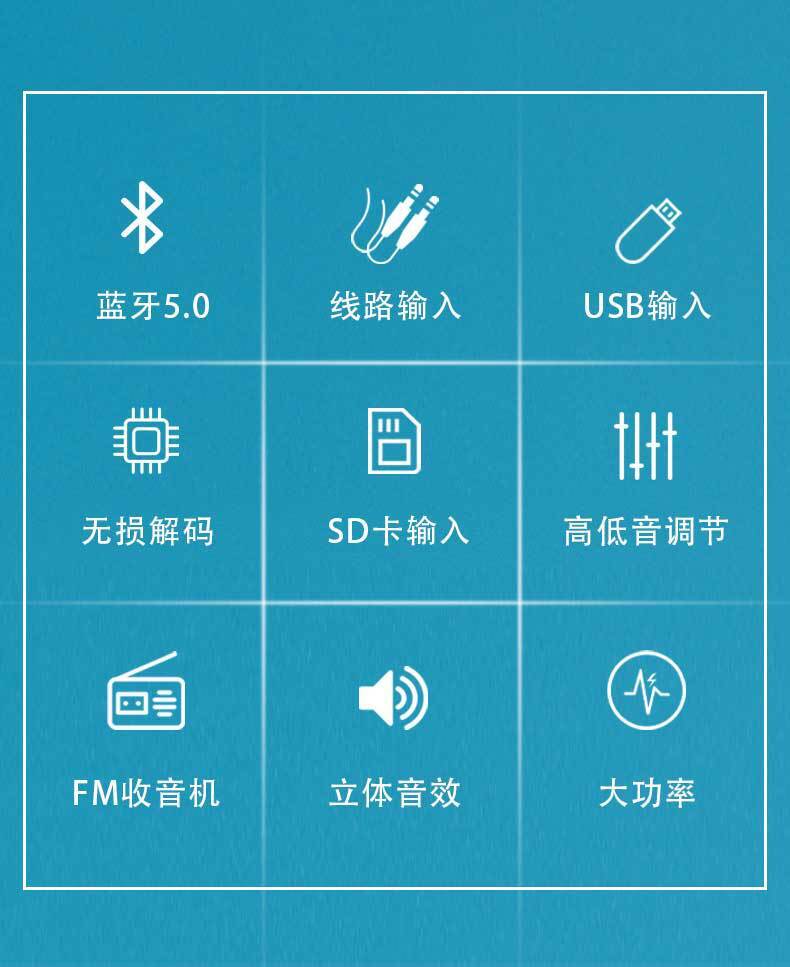 蓝牙5.0

线路输入

USB输入

无损解码

SD卡输入

高低音调节

FM收音机

立体音效

大功率