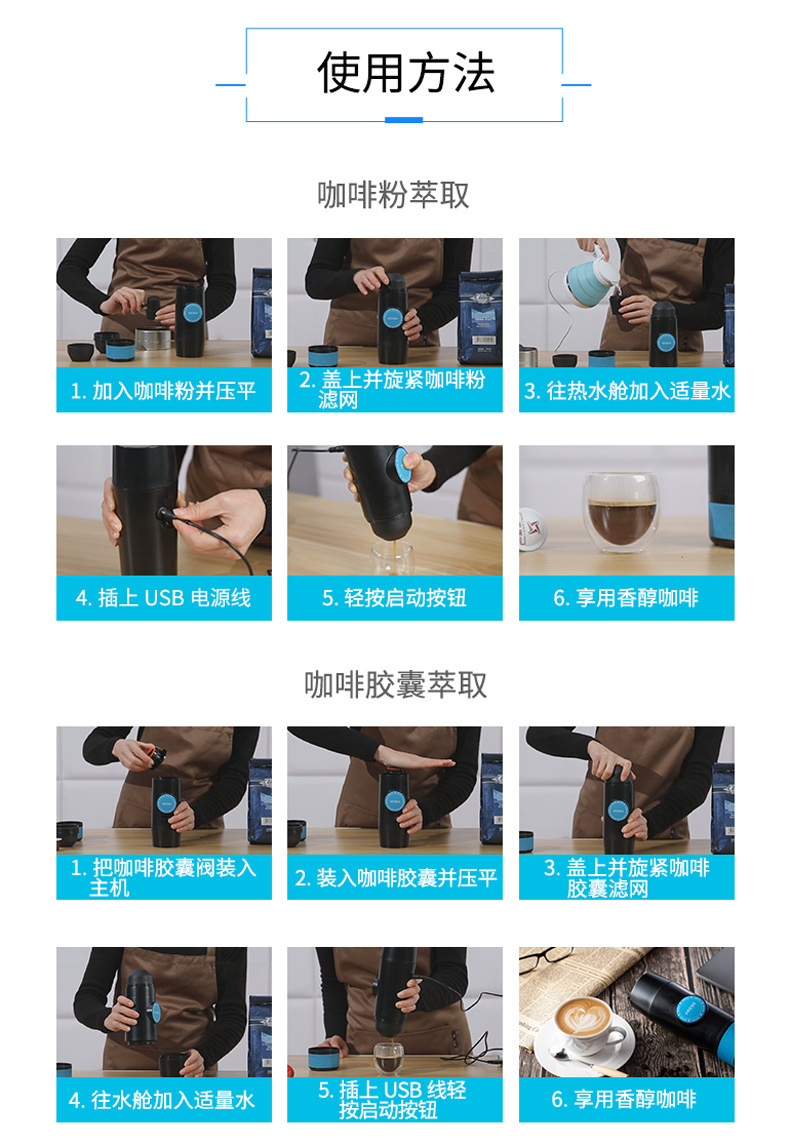 使用方法

咖啡粉萃取

1. 加入咖啡粉并压平

2. 盖上并旋紧咖啡粉滤网

3. 往热水舱加入适量水

4. 插上 USB 电源线

5. 轻按启动按钮

6. 享用香醇咖啡

咖啡胶囊萃取

1. 把咖啡胶囊阀装入主机

2. 装入咖啡胶囊并压平

3. 盖上并旋紧咖啡胶囊滤网

4. 往水舱加入适量水

5. 插上 USB 线轻按启动按钮

6. 享用香醇咖啡