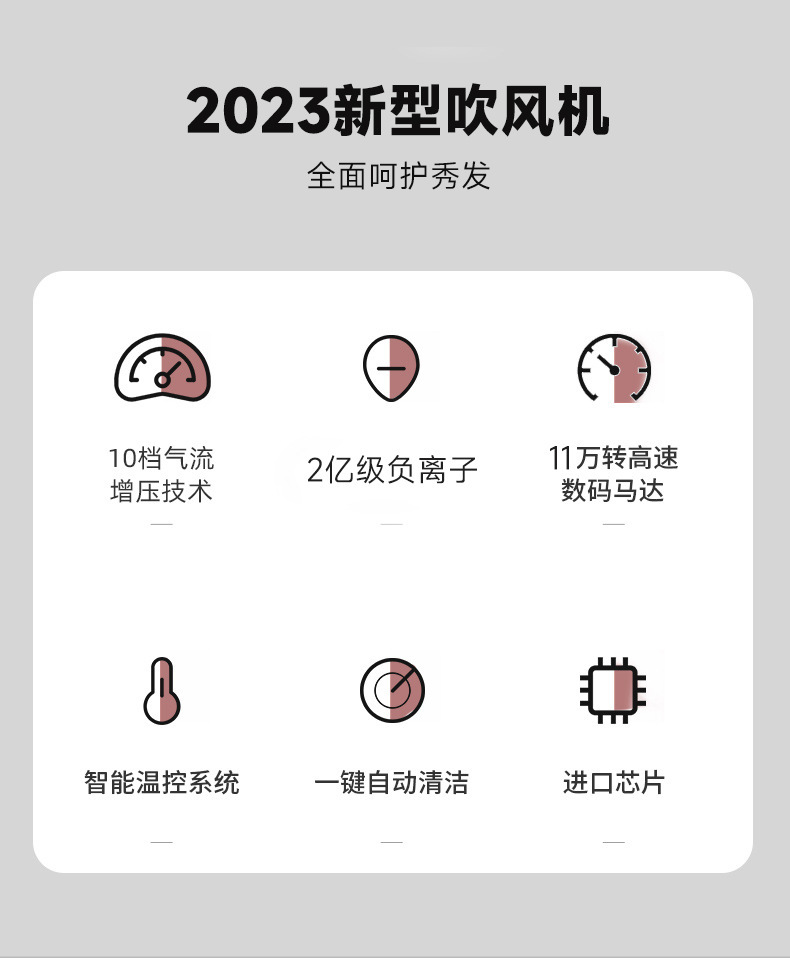 2023新型吹风机

全面呵护秀发

10档气流
增压技术

2亿级负离子

11万转高速
数码马达

智能温控系统

一键自动清洁

进口芯片