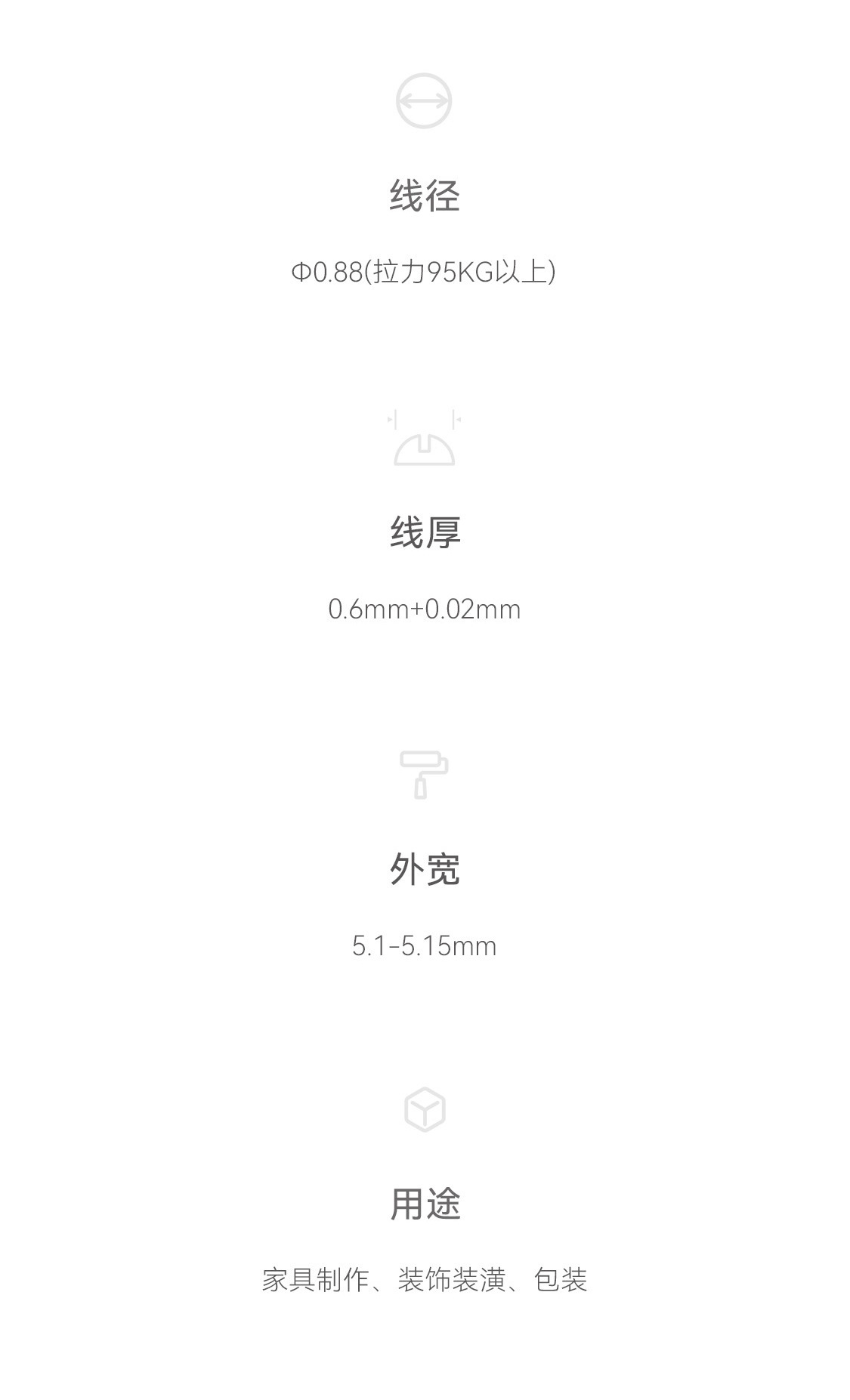 线径

Φ0.88(拉力95KG以上)

线厚

0.6mm+0.02mm

外宽

5.1-5.15mm

用途

家具制作、装饰装潢、包装