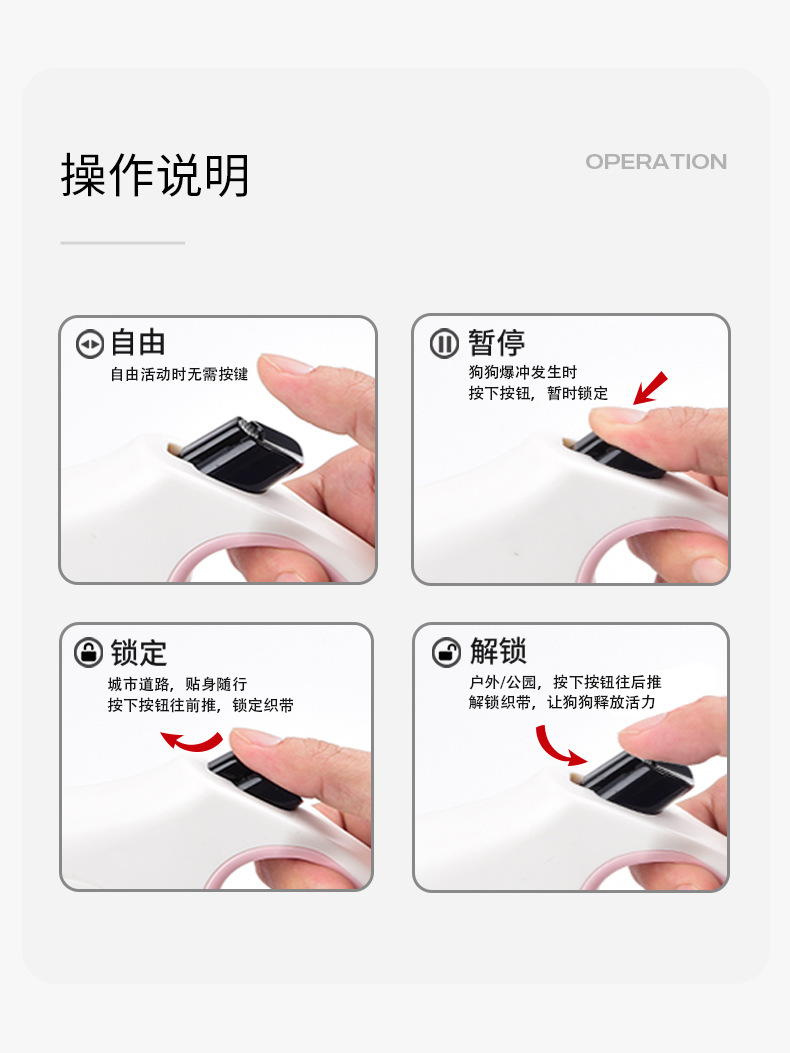 操作说明

OPERATION

自由

自由活动时无需按键

暂停

狗狗爆冲发生时
按下按钮，暂时锁定

锁定

城市道路，贴身随行
按下按钮往前推，锁定织带

解锁

户外/公园，按下按钮往后推
解锁织带，让狗狗释放活力