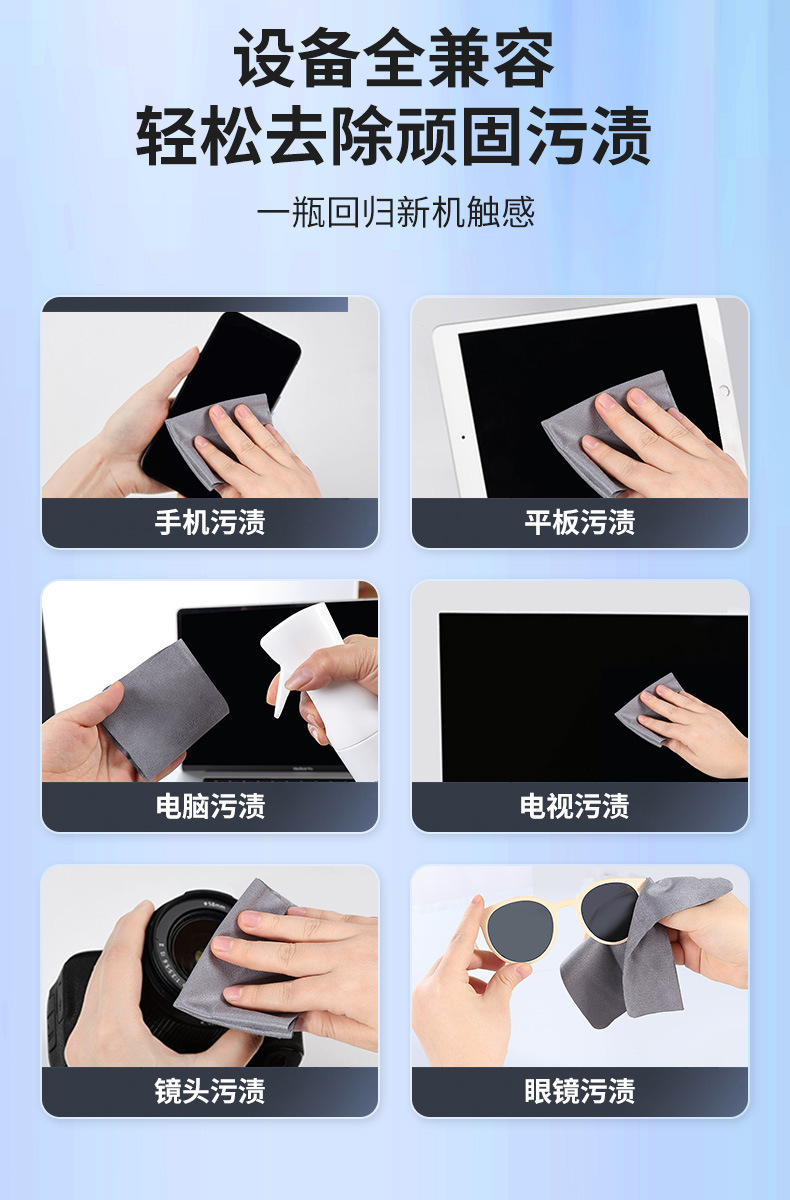 设备全兼容
轻松去除顽固污渍

一瓶回归新机触感

手机污渍

平板污渍

电脑污渍

电视污渍

镜头污渍

眼镜污渍