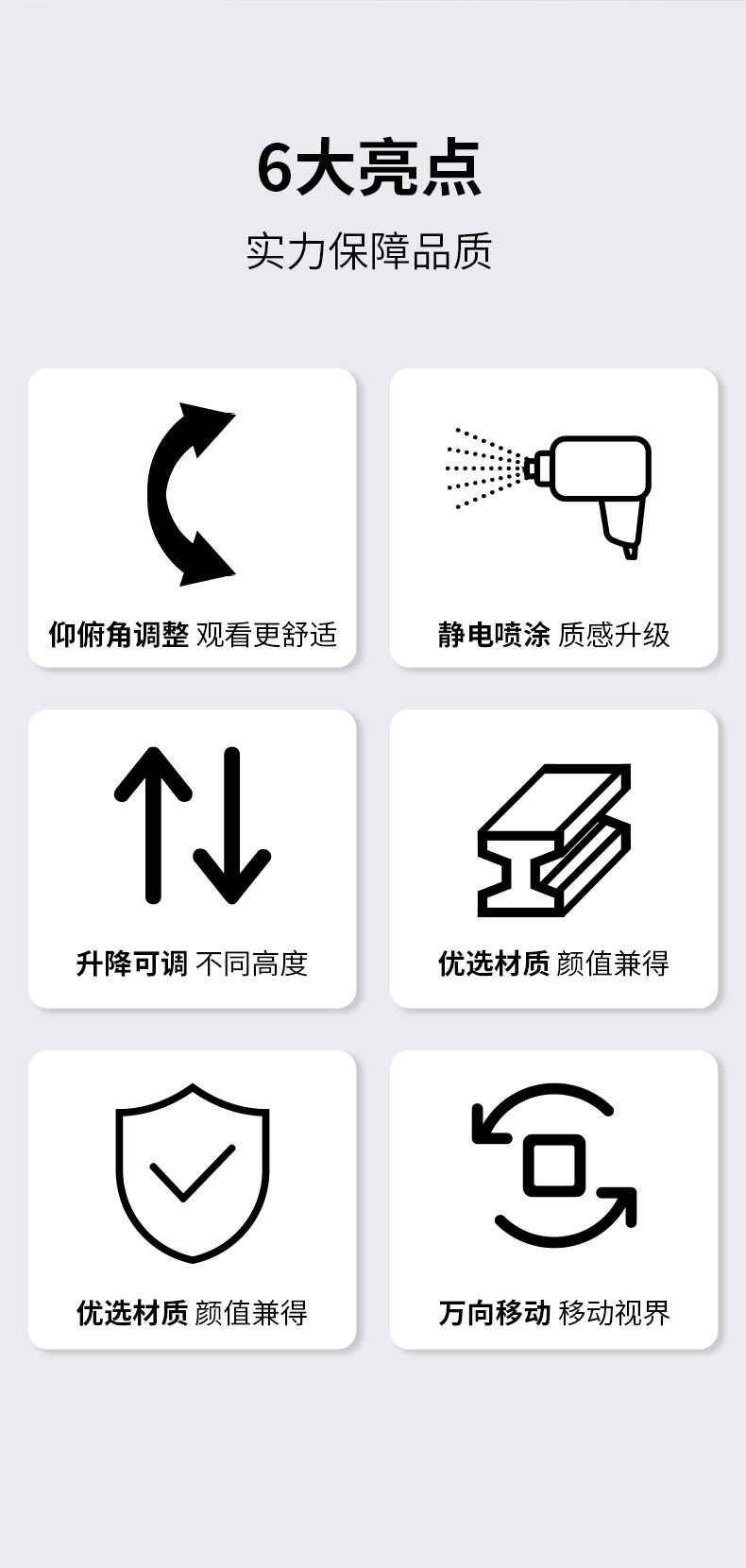 6大亮点

实力保障品质

仰俯角调整 观看更舒适

静电喷涂 质感升级

升降可调 不同高度

优选材质 颜值兼得

优选材质 颜值兼得

万向移动 移动视界