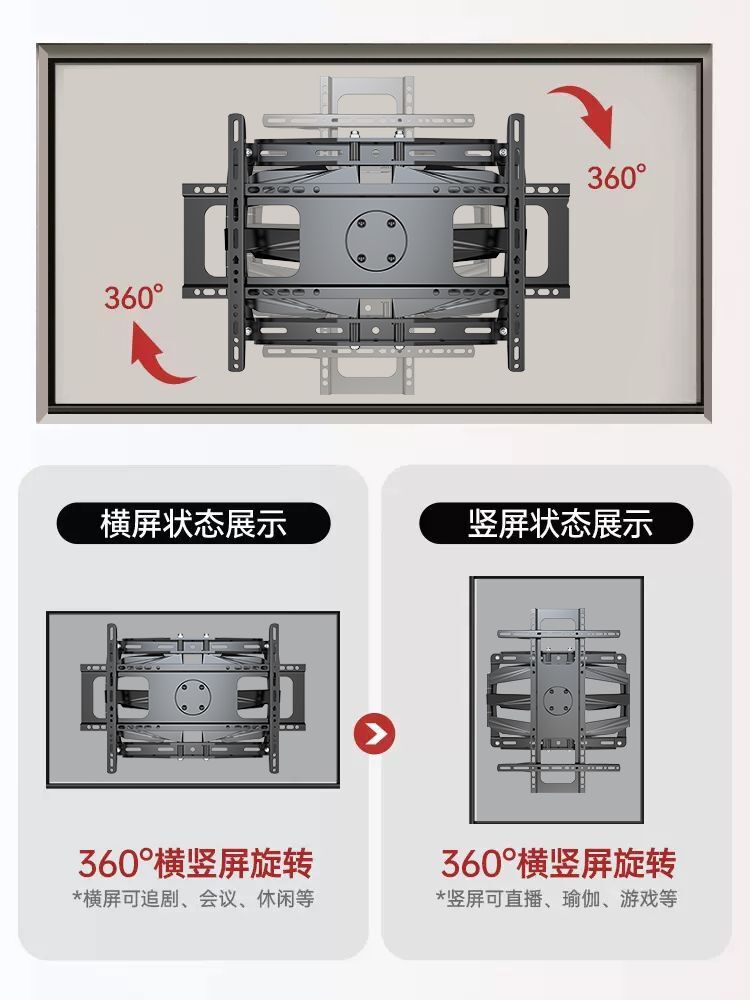 360°

360°

横屏状态展示

360°横竖屏旋转

*横屏可追剧、会议、休闲等

竖屏状态展示

360°横竖屏旋转

*竖屏可直播、瑜伽、游戏等